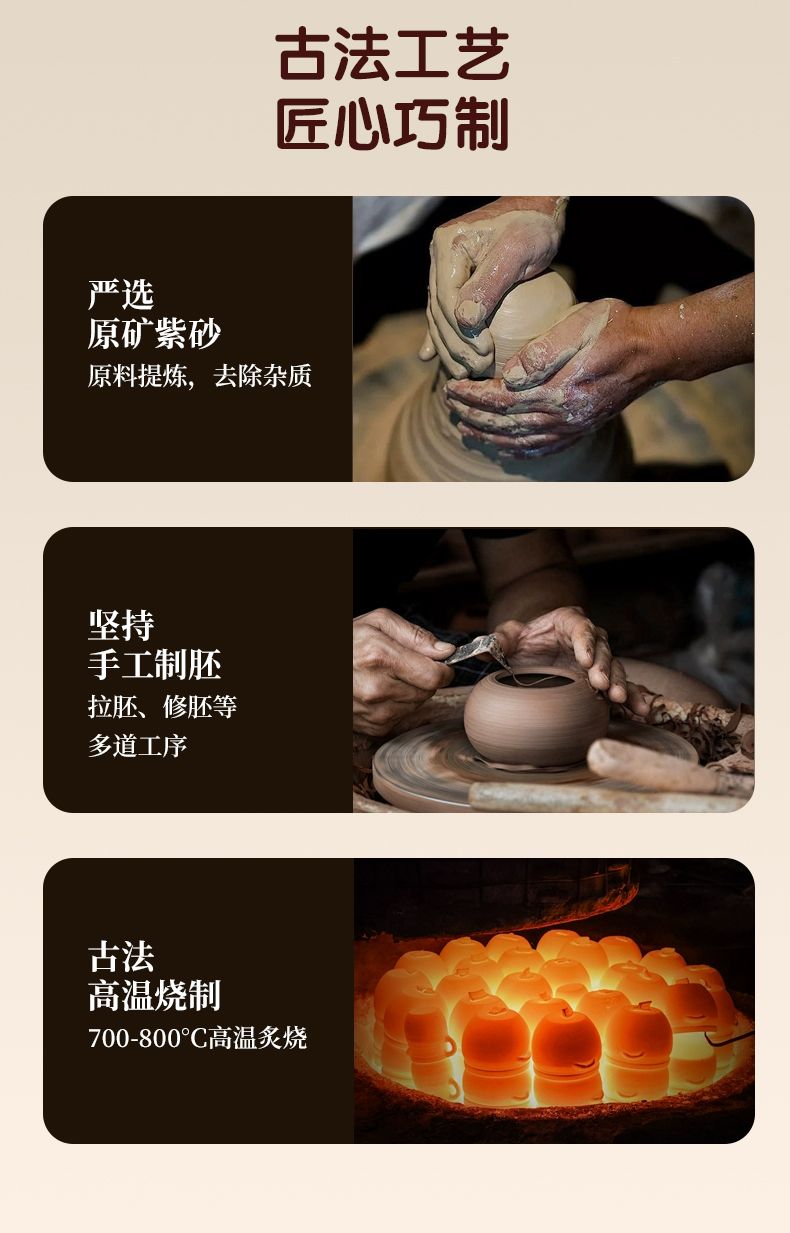 古法工艺
匠心巧制

严选
原矿紫砂
原料提炼，去除杂质

坚持
手工制胚
拉胚、修胚等
多道工序

古法
高温烧制
700-800°C高温炙烧