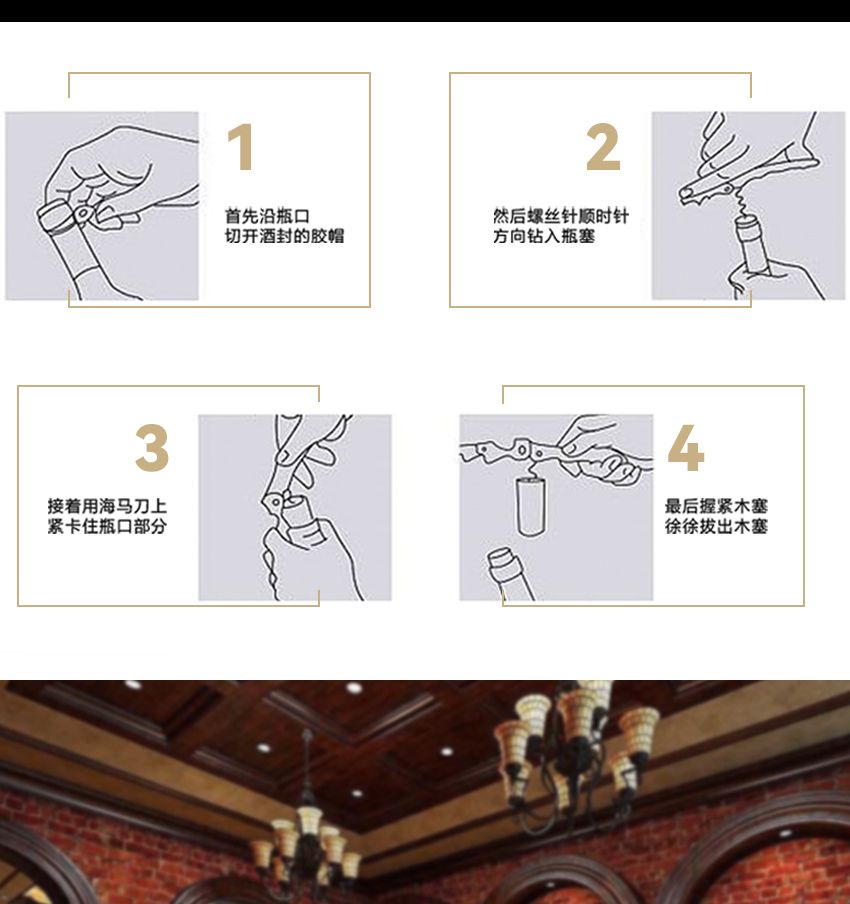 1
首先沿瓶口
切开酒封的胶帽

2
然后螺丝针顺时针
方向钻入瓶塞

3
接着用海马刀上
紧卡住瓶口部分

4
最后握紧木塞
徐徐拔出木塞