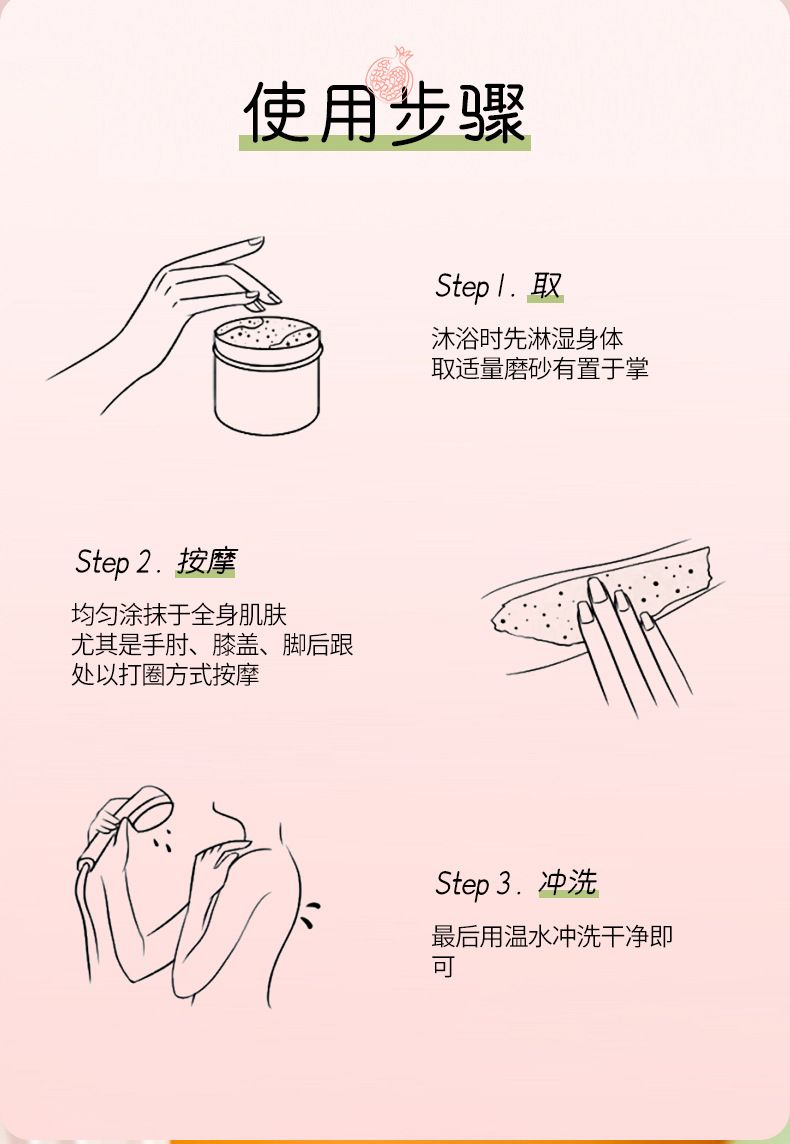 使用步骤

Step 1. 取

沐浴时先淋湿身体
取适量磨砂有置于掌

Step 2. 按摩

均匀涂抹于全身肌肤
尤其是手肘、膝盖、脚后跟
处以打圈方式按摩

Step 3. 冲洗

最后用温水冲洗干净即可