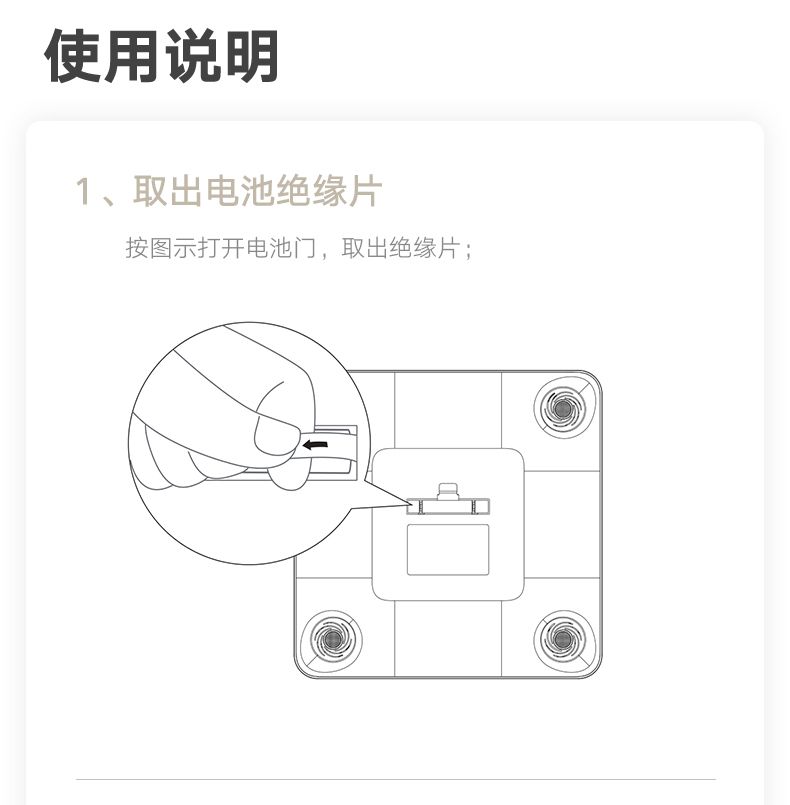 使用说明

1、取出电池绝缘片

按图示打开电池门，取出绝缘片；