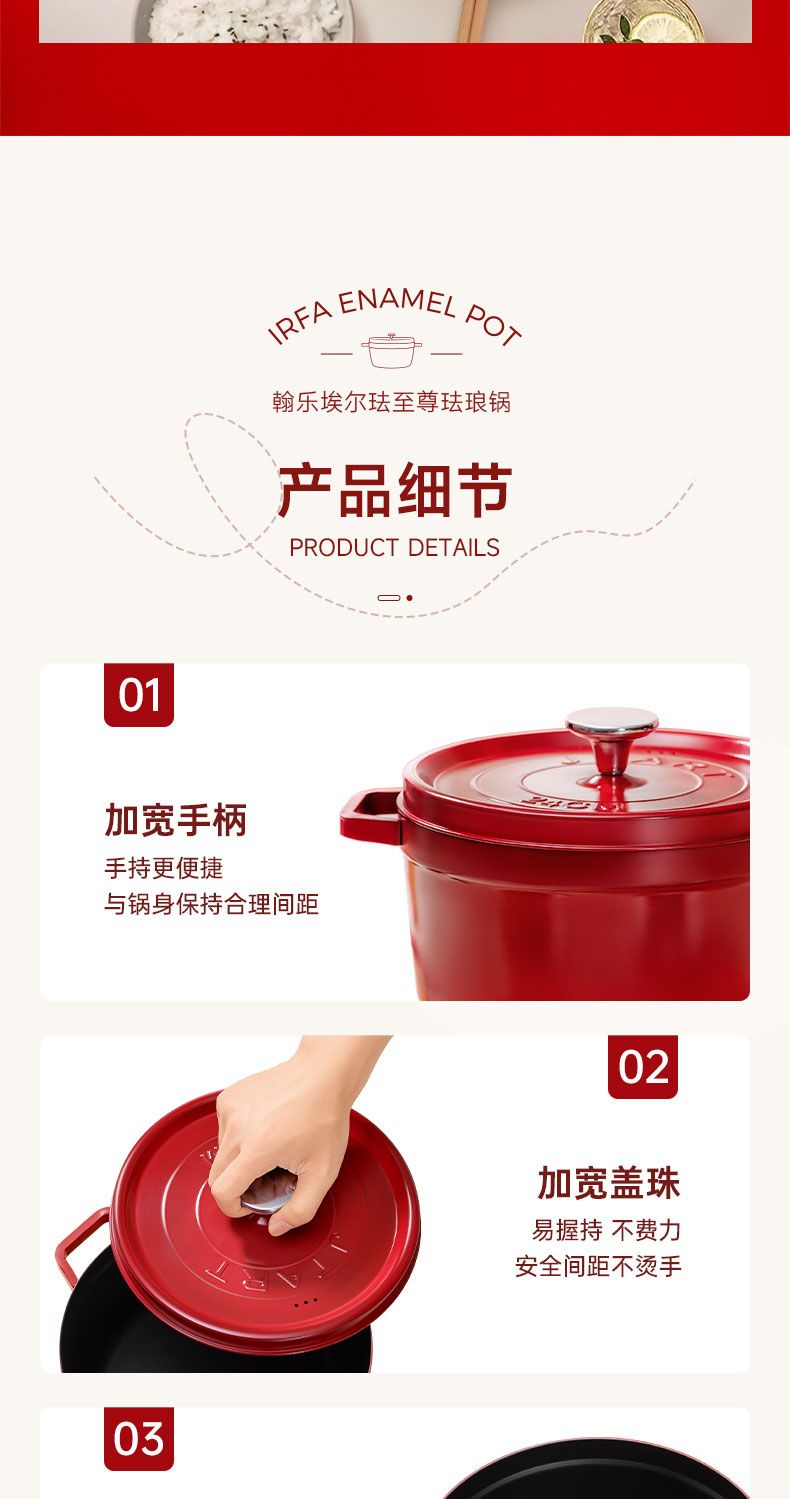 IRFA ENAMEL POT

翰乐埃尔珐至尊珐琅锅

产品细节

PRODUCT DETAILS

01

加宽手柄

手持更便捷
与锅身保持合理间距

02

加宽盖珠

易握持 不费力
安全间距不烫手

03