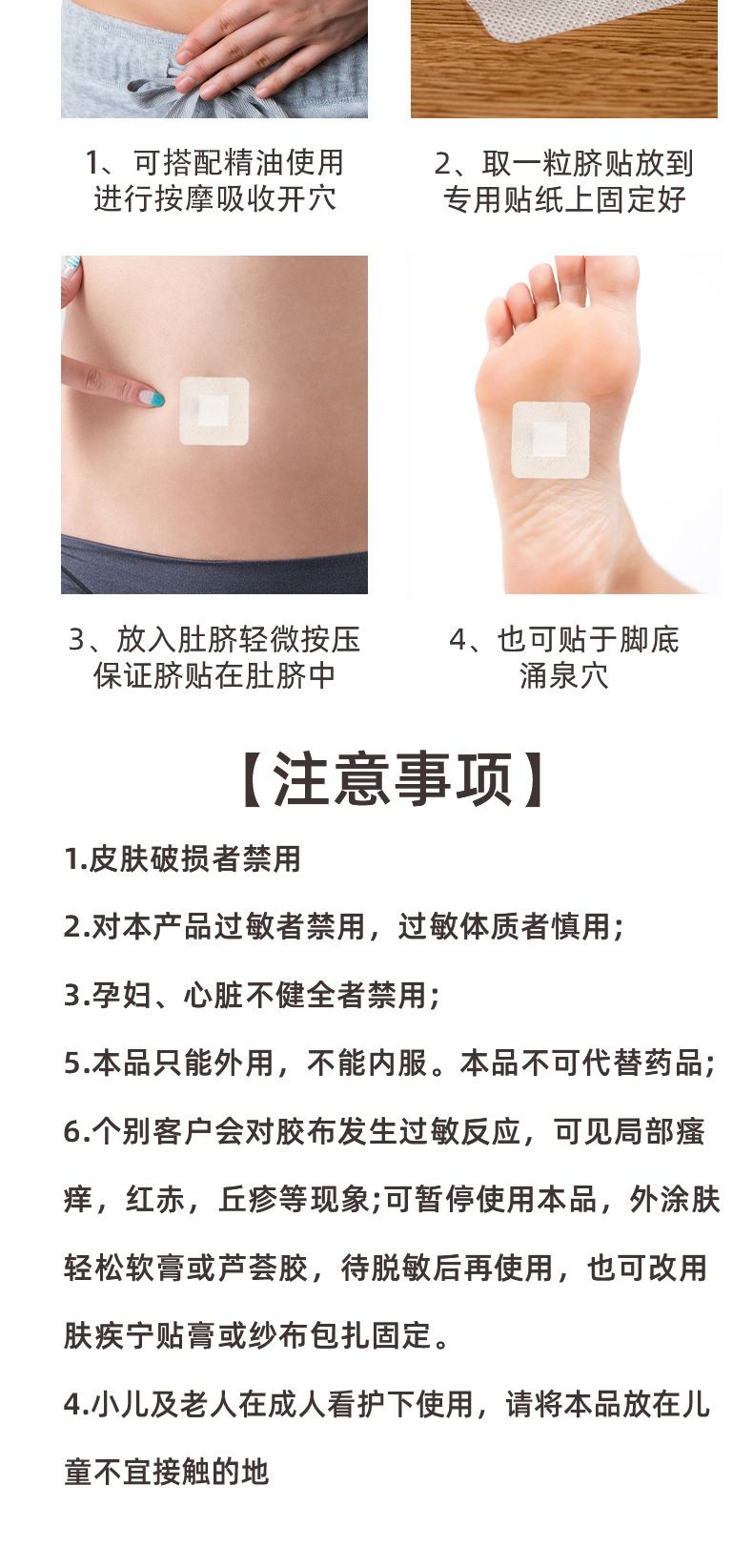 1、可搭配精油使用
进行按摩吸收开穴

2、取一粒脐贴放到
专用贴纸上固定好

3、放入肚脐轻微按压
保证脐贴在肚脐中

4、也可贴于脚底
涌泉穴

【注意事项】

1.皮肤破损者禁用

2.对本产品过敏者禁用，过敏体质者慎用；

3.孕妇、心脏不健全者禁用；

5.本品只能外用，不能内服。本品不可代替药品；

6.个别客户会对胶布发生过敏反应，可见局部瘙痒，红赤，丘疹等现象;可暂停使用本品，外涂肤轻松软膏或芦荟胶，待脱敏后再使用，也可改用肤疾宁贴膏或纱布包扎固定。

4.小儿及老人在成人看护下使用，请将本品放在儿童不宜接触的地