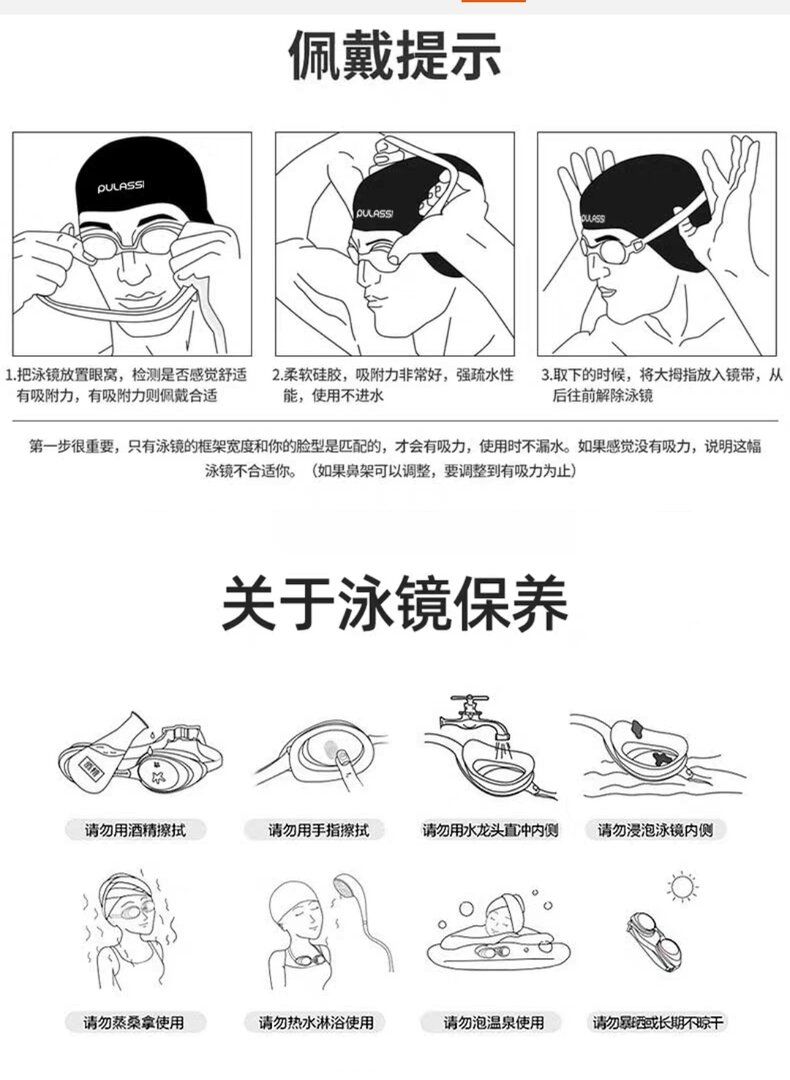 佩戴提示

PULASSI

PULASSI

PULASSI

1.把泳镜放置眼窝，检测是否感觉舒适有吸附力，有吸附力则佩戴合适

2.柔软硅胶，吸附力非常好，强疏水性能，使用不进水

3.取下的时候，将大拇指放入镜带，从后往前解除泳镜

第一步很重要，只有泳镜的框架宽度和你的脸型是匹配的，才会有吸力，使用时不漏水。如果感觉没有吸力，说明这幅泳镜不合适你。（如果鼻架可以调整，要调整到有吸力为止）

关于泳镜保养

酒精

请勿用酒精擦拭

请勿用手指擦拭

请勿用水龙头直冲内侧

请勿浸泡泳镜内侧

请勿蒸桑拿使用

请勿热水淋浴使用

请勿泡温泉使用

请勿暴晒或长期不晾干