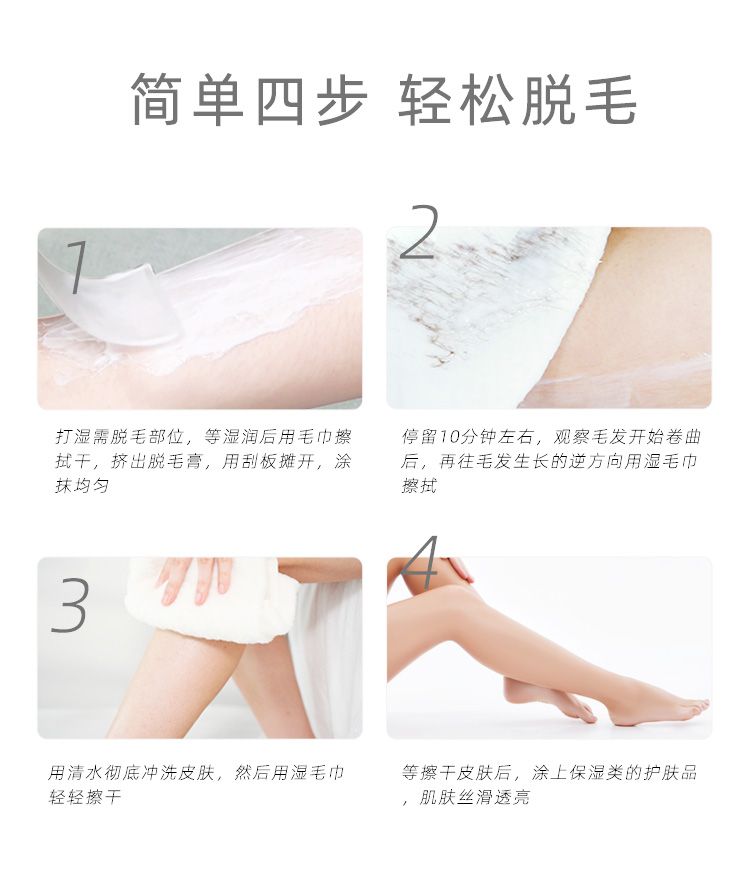 简单四步 轻松脱毛

1

打湿需脱毛部位，等湿润后用毛巾擦拭干，挤出脱毛膏，用刮板摊开，涂抹均匀

2

停留10分钟左右，观察毛发开始卷曲后，再往毛发生长的逆方向用湿毛巾擦拭

3

用清水彻底冲洗皮肤，然后用湿毛巾轻轻擦干

4

等擦干皮肤后，涂上保湿类的护肤品，肌肤丝滑透亮