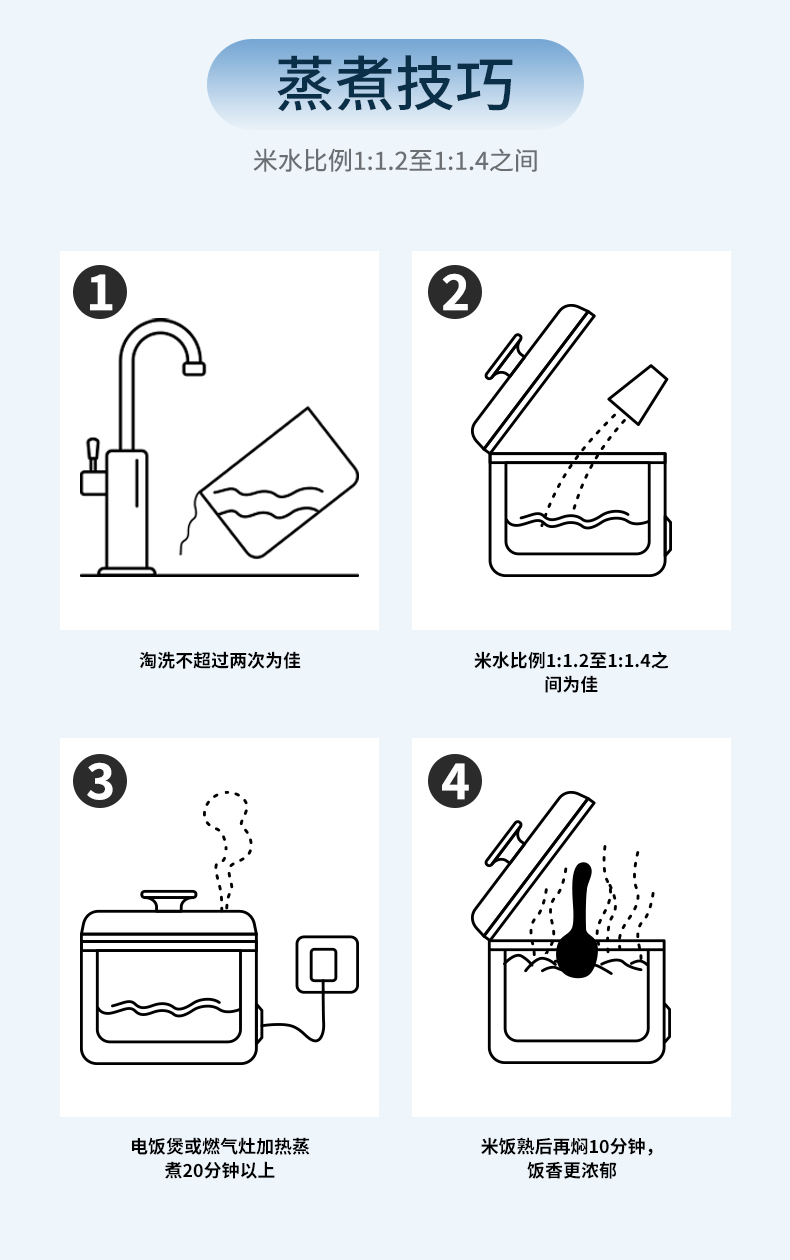 蒸煮技巧

米水比例1:1.2至1:1.4之间

1

淘洗不超过两次为佳

2

米水比例1:1.2至1:1.4之间为佳

3

电饭煲或燃气灶加热蒸煮20分钟以上

4

米饭熟后再焖10分钟，饭香更浓郁