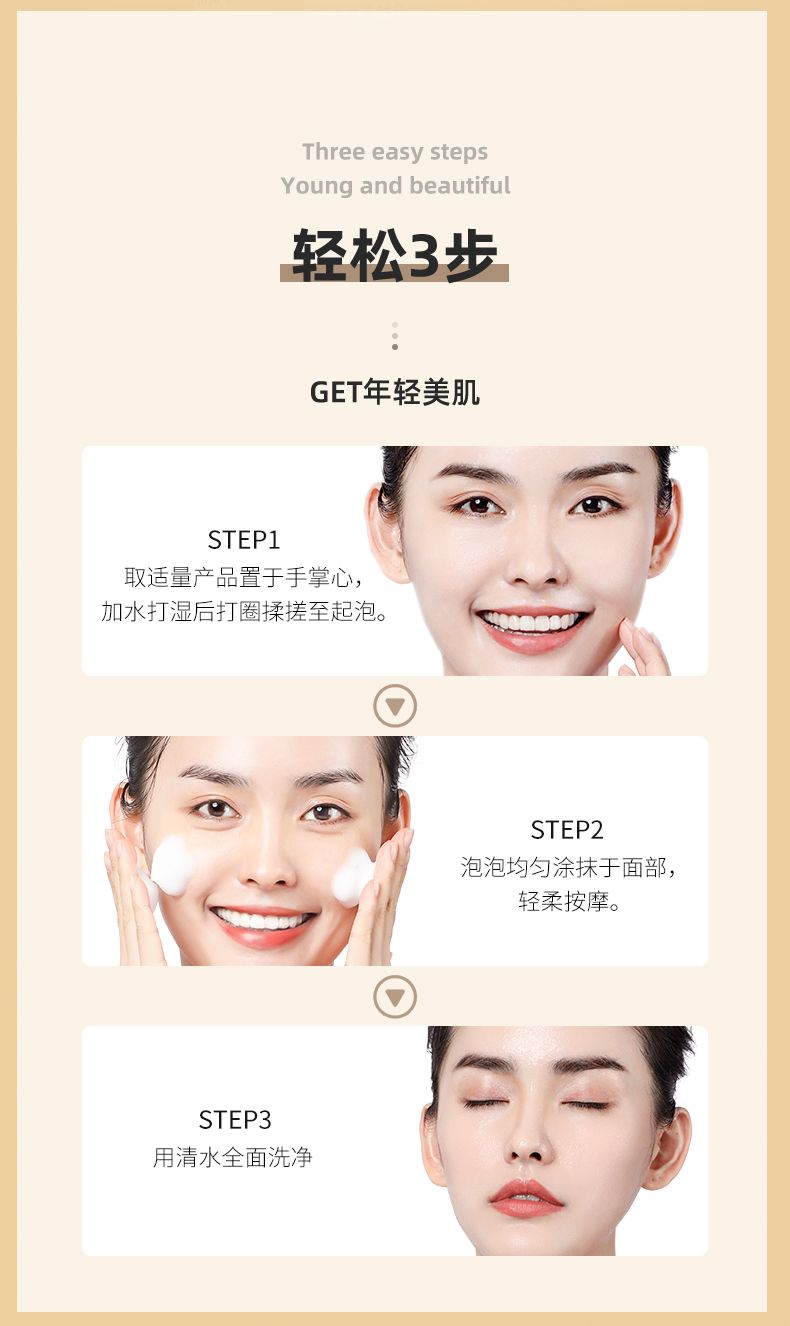 Three easy steps
Young and beautiful

轻松3步

GET年轻美肌

STEP1
取适量产品置于手掌心，
加水打湿后打圈揉搓至起泡。

STEP2
泡泡均匀涂抹于面部，
轻柔按摩。

STEP3
用清水全面洗净