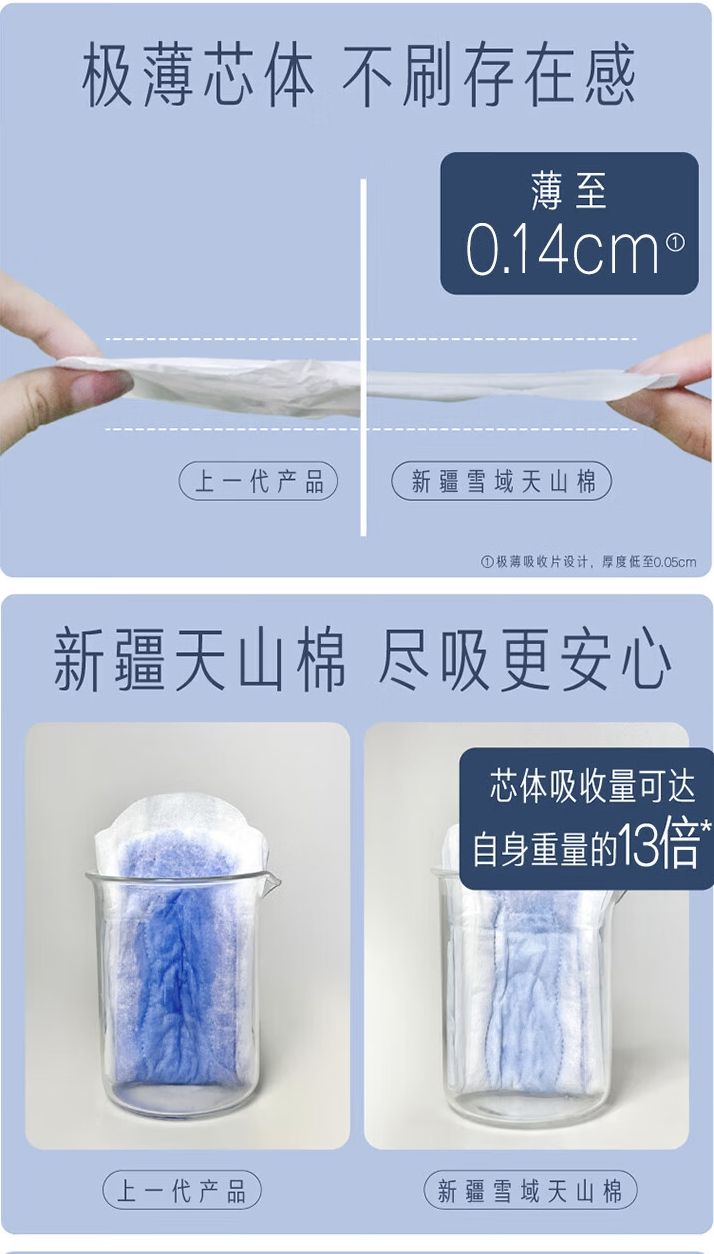 极薄芯体 不刷存在感

薄至
0.14cm①

上一代产品

新疆雪域天山棉

①极薄吸收片设计，厚度低至0.05cm

新疆天山棉 尽吸更安心

芯体吸收量可达
自身重量的13倍*

上一代产品

新疆雪域天山棉