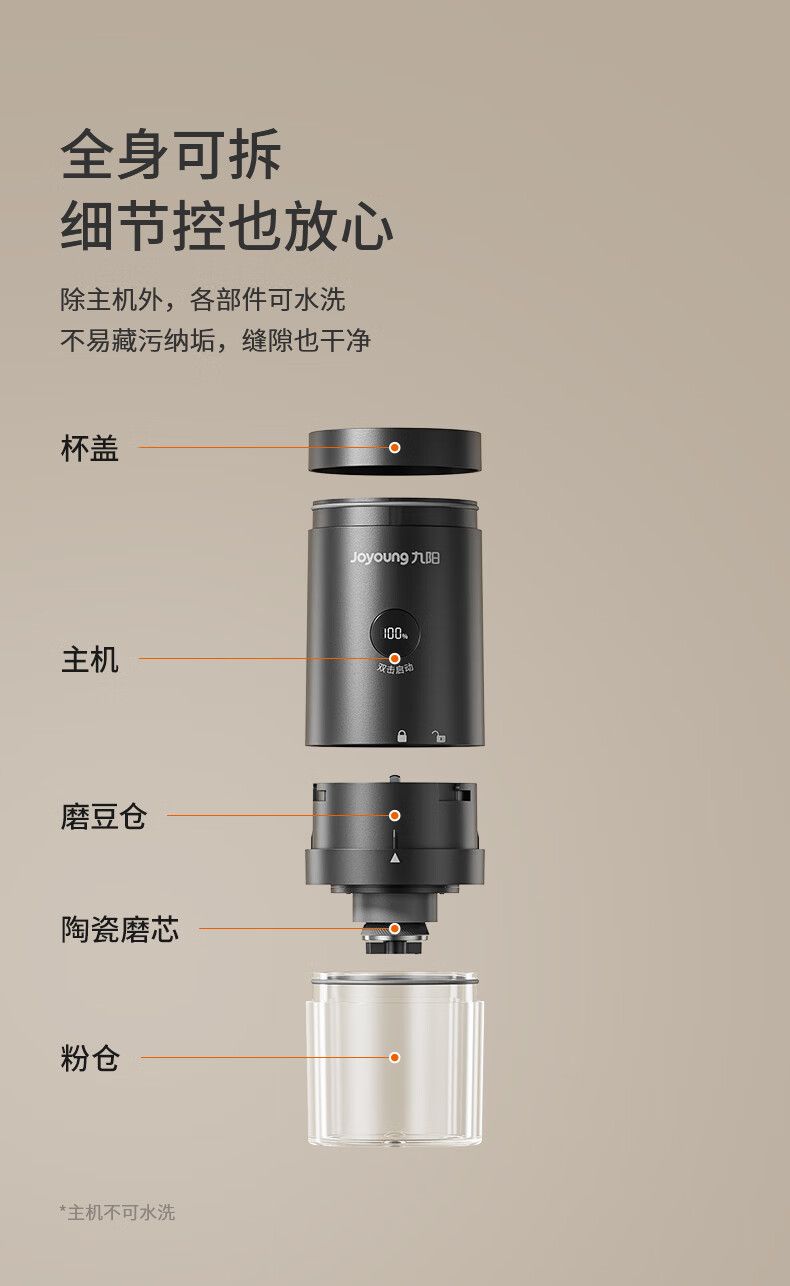 全身可拆
细节控也放心

除主机外，各部件可水洗
不易藏污纳垢，缝隙也干净

杯盖

Joyoung 九阳

100%

双击启动

主机

磨豆仓

陶瓷磨芯

粉仓

*主机不可水洗