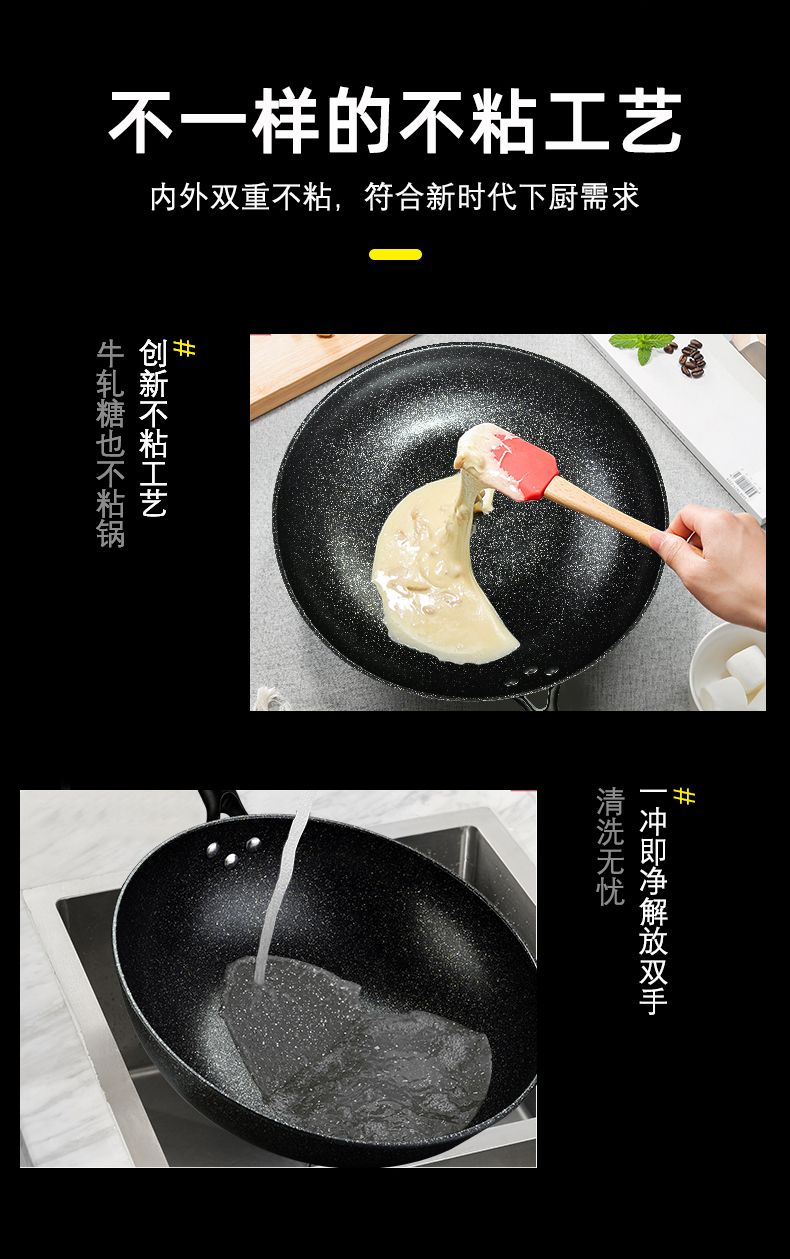 不一样的不粘工艺

内外双重不粘，符合新时代下厨需求

#
创新不粘工艺

牛轧糖也不粘锅

#
一冲即净解放双手

清洗无忧