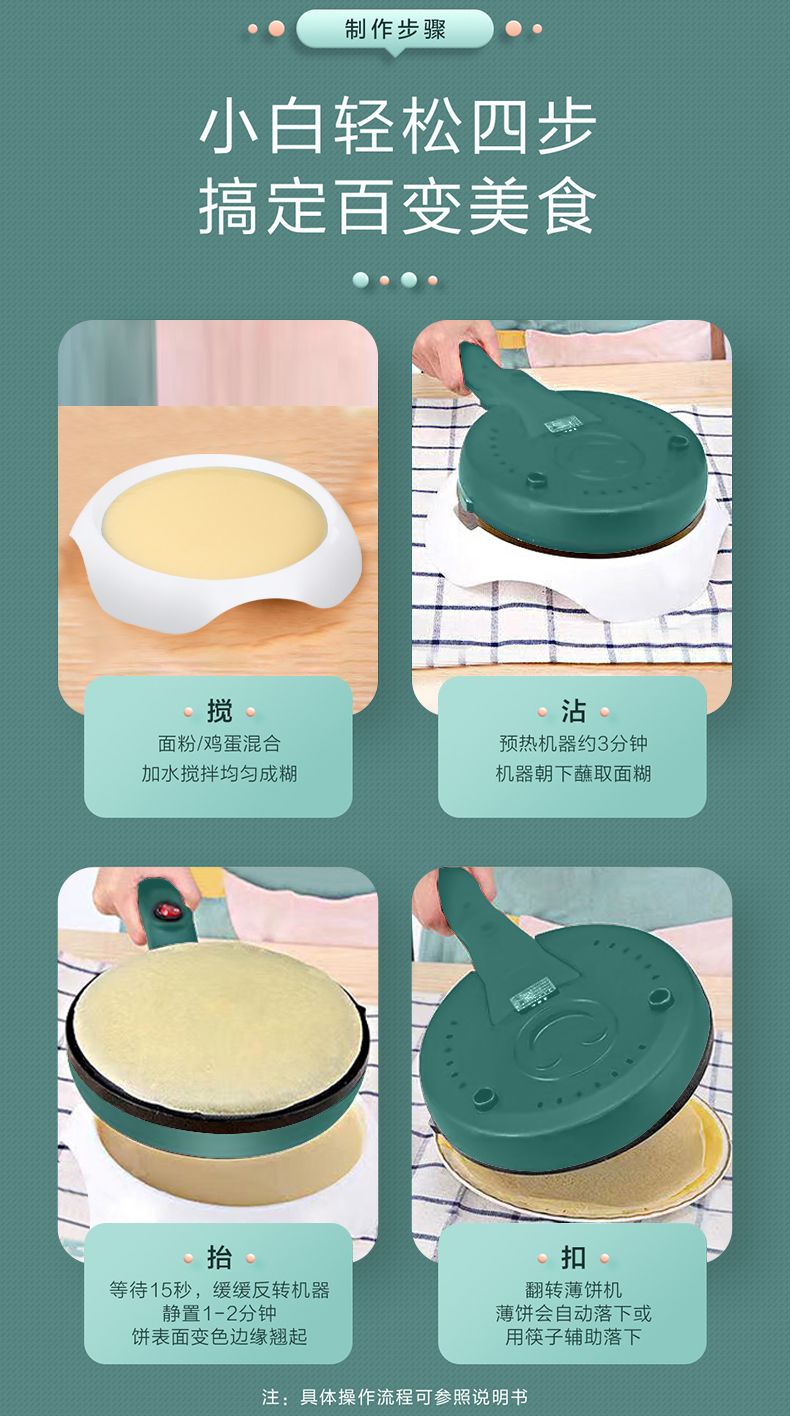 制作步骤

小白轻松四步
搞定百变美食

搅
面粉/鸡蛋混合
加水搅拌均匀成糊

沾
预热机器约3分钟
机器朝下蘸取面糊

抬
等待15秒，缓缓反转机器
静置1-2分钟
饼表面变色边缘翘起

扣
翻转薄饼机
薄饼会自动落下或
用筷子辅助落下

注：具体操作流程可参照说明书