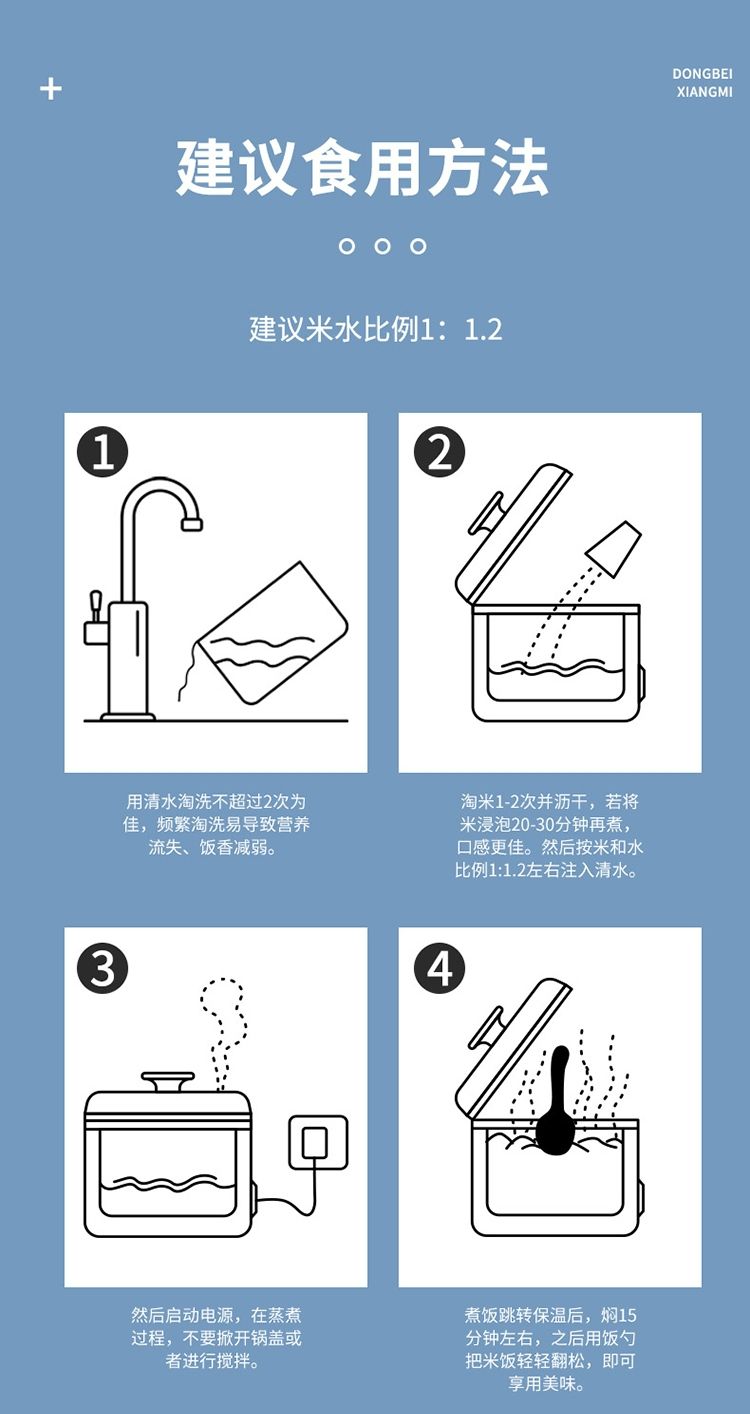 +

DONGBEI
XIANGMI

建议食用方法

建议米水比例1：1.2

1

用清水淘洗不超过2次为佳，频繁淘洗易导致营养流失、饭香减弱。

2

淘米1-2次并沥干，若将米浸泡20-30分钟再煮，口感更佳。然后按米和水比例1:1.2左右注入清水。

3

然后启动电源，在蒸煮过程，不要掀开锅盖或者进行搅拌。

4

煮饭跳转保温后，焖15分钟左右，之后用饭勺把米饭轻轻翻松，即可享用美味。