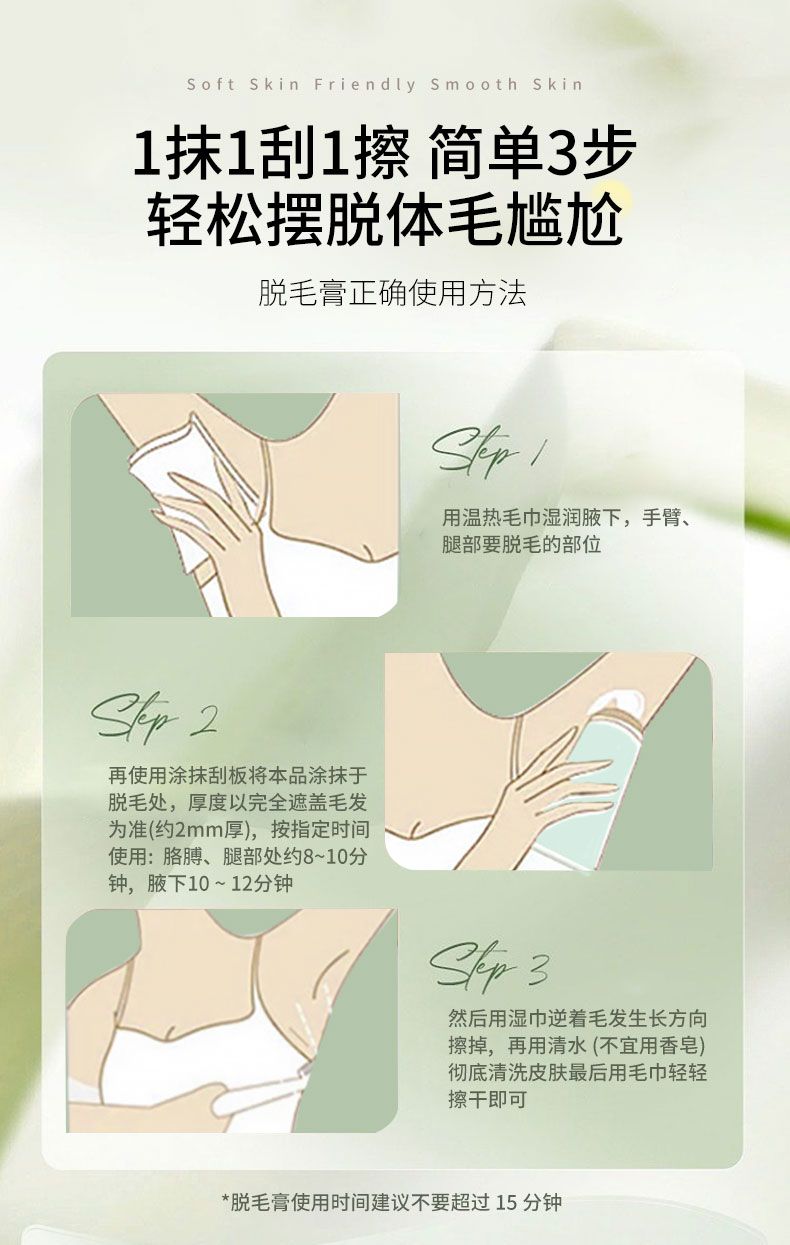 Soft Skin Friendly Smooth Skin

1抹1刮1擦 简单3步
轻松摆脱体毛尴尬

脱毛膏正确使用方法

Step 1

用温热毛巾湿润腋下，手臂、腿部要脱毛的部位

Step 2

再使用涂抹刮板将本品涂抹于脱毛处，厚度以完全遮盖毛发为准(约2mm厚)，按指定时间使用：胳膊、腿部处约8~10分钟，腋下10 ~ 12分钟

Step 3

然后用湿巾逆着毛发生长方向擦掉，再用清水 (不宜用香皂) 彻底清洗皮肤最后用毛巾轻轻擦干即可

*脱毛膏使用时间建议不要超过 15 分钟