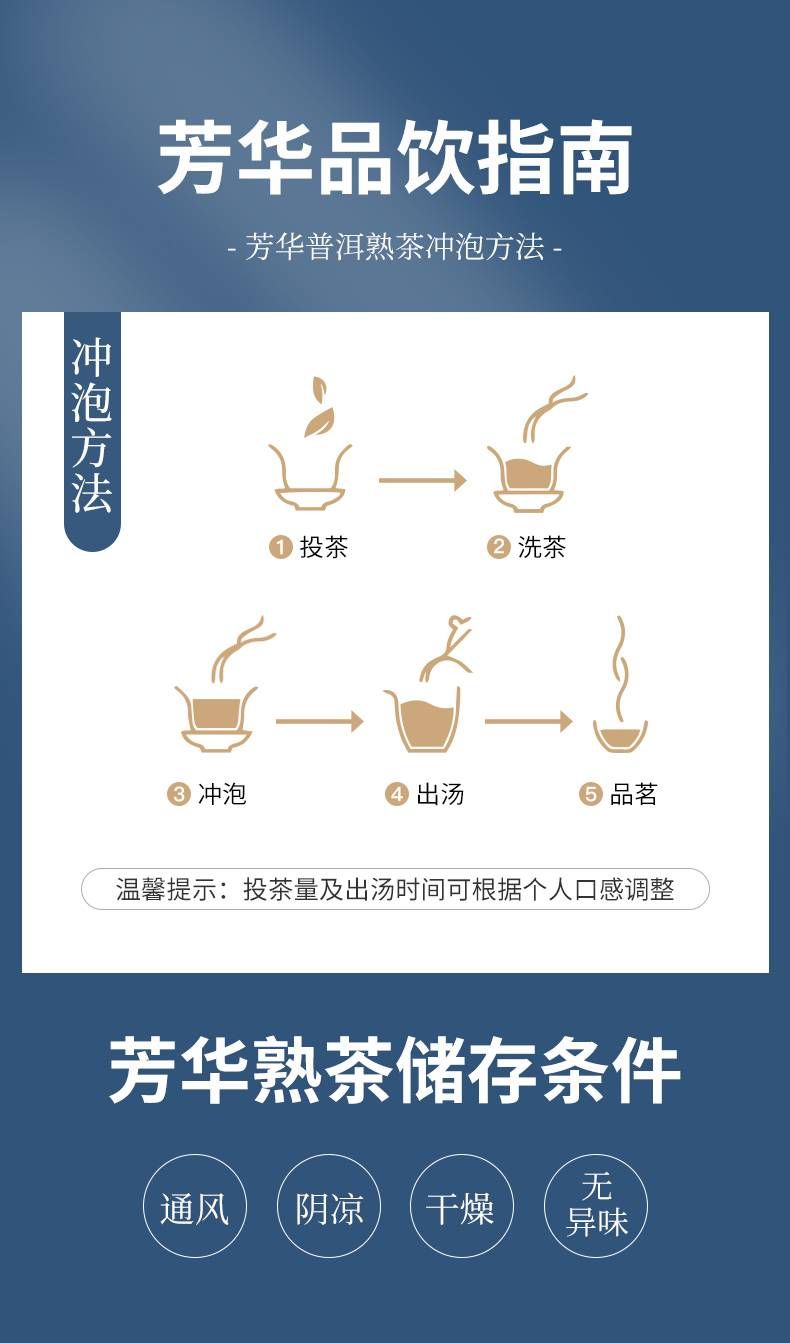 芳华品饮指南

- 芳华普洱熟茶冲泡方法 -

冲泡方法

1 投茶

2 洗茶

3 冲泡

4 出汤

5 品茗

温馨提示：投茶量及出汤时间可根据个人口感调整

芳华熟茶储存条件

通风

阴凉

干燥

无异味