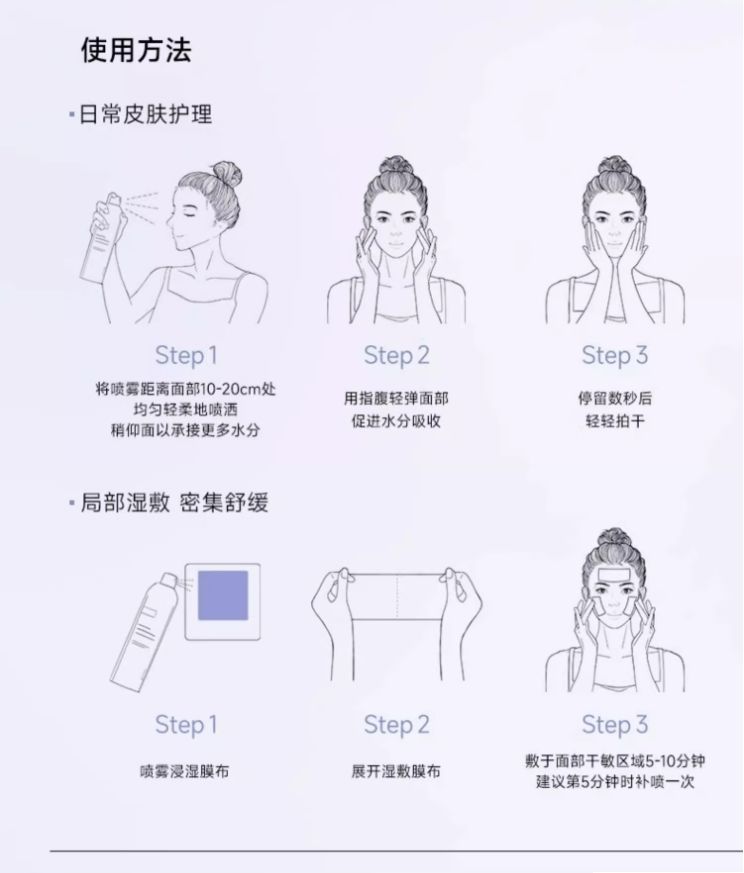 使用方法

▪日常皮肤护理

Step 1
将喷雾距离面部10-20cm处
均匀轻柔地喷洒
稍仰面以承接更多水分

Step 2
用指腹轻弹面部
促进水分吸收

Step 3
停留数秒后
轻轻拍干

▪局部湿敷 密集舒缓

Step 1
喷雾浸湿膜布

Step 2
展开湿敷膜布

Step 3
敷于面部干敏区域5-10分钟
建议第5分钟时补喷一次