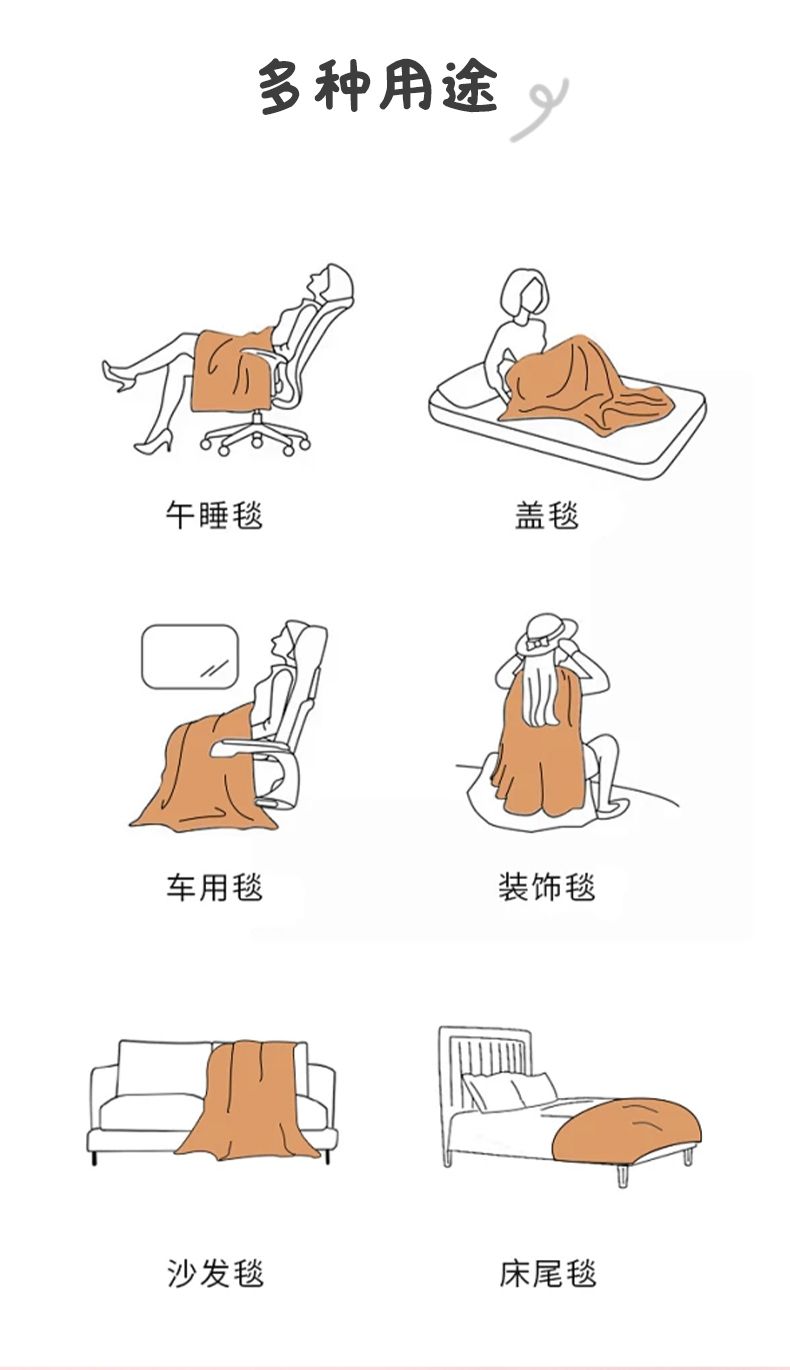 多种用途

午睡毯

盖毯

车用毯

装饰毯

沙发毯

床尾毯