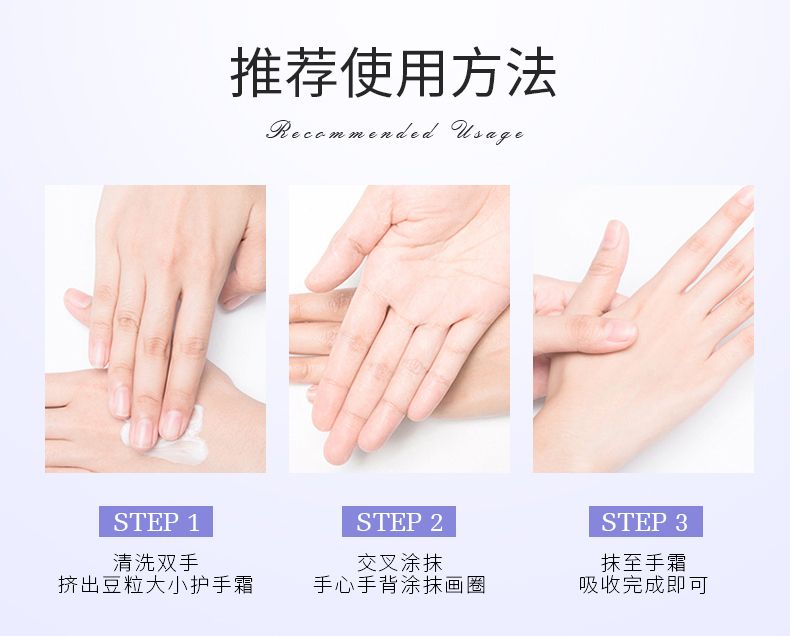 推荐使用方法

Recommended Usage

STEP 1

清洗双手
挤出豆粒大小护手霜

STEP 2

交叉涂抹
手心手背涂抹画圈

STEP 3

抹至手霜
吸收完成即可