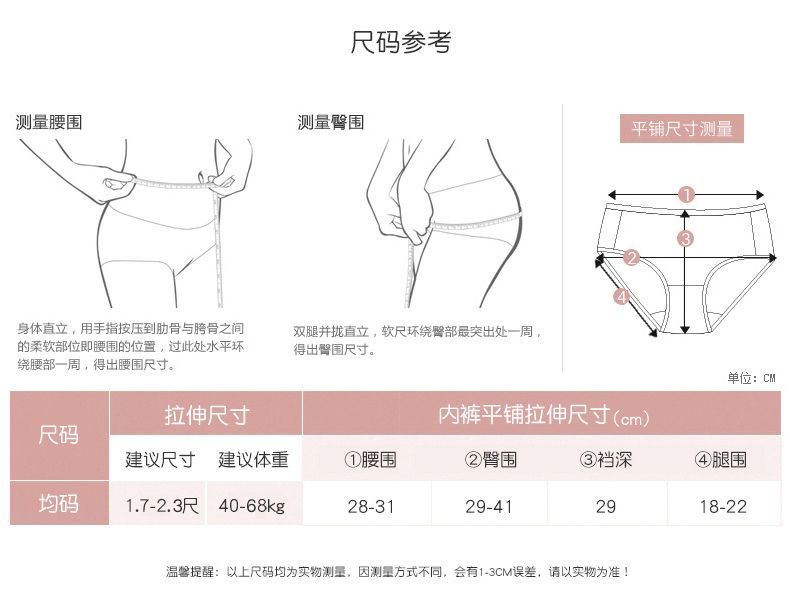 尺码参考

测量腰围

身体直立，用手指按压到肋骨与胯骨之间的柔软部位即腰围的位置，过此处水平环绕腰部一周，得出腰围尺寸。

测量臀围

双腿并拢直立，软尺环绕臀部最突出处一周，得出臀围尺寸。

平铺尺寸测量

1
2
3
4

单位：CM

| 尺码 | 拉伸尺寸 | | 内裤平铺拉伸尺寸(cm) | | | |
|---|---|---|---|---|---|---|
| | 建议尺寸 | 建议体重 | ①腰围 | ②臀围 | ③裆深 | ④腿围 |
| 均码 | 1.7-2.3尺 | 40-68kg | 28-31 | 29-41 | 29 | 18-22 |

温馨提醒：以上尺码均为实物测量，因测量方式不同，会有1-3CM误差，请以实物为准！