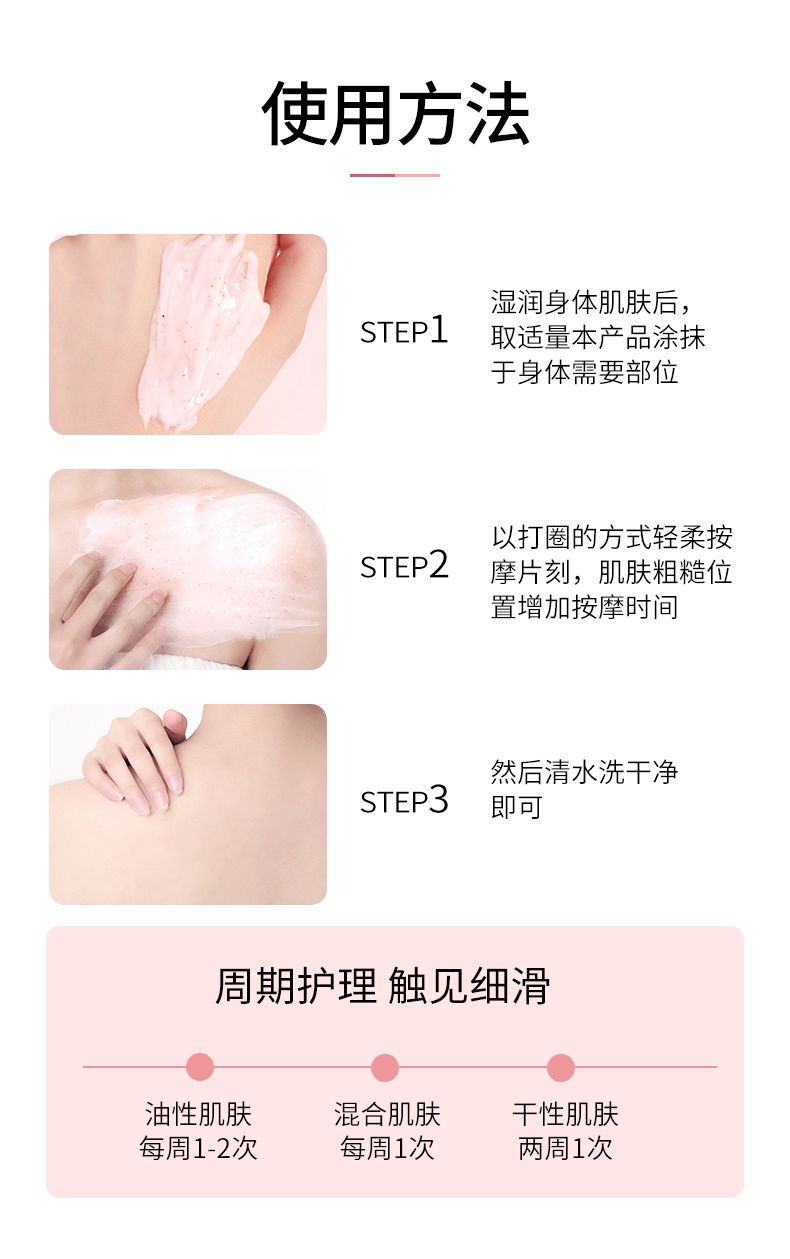 使用方法

STEP1
湿润身体肌肤后，取适量本产品涂抹于身体需要部位

STEP2
以打圈的方式轻柔按摩片刻，肌肤粗糙位置增加按摩时间

STEP3
然后清水洗干净即可

周期护理 触见细滑

油性肌肤
每周1-2次

混合肌肤
每周1次

干性肌肤
两周1次