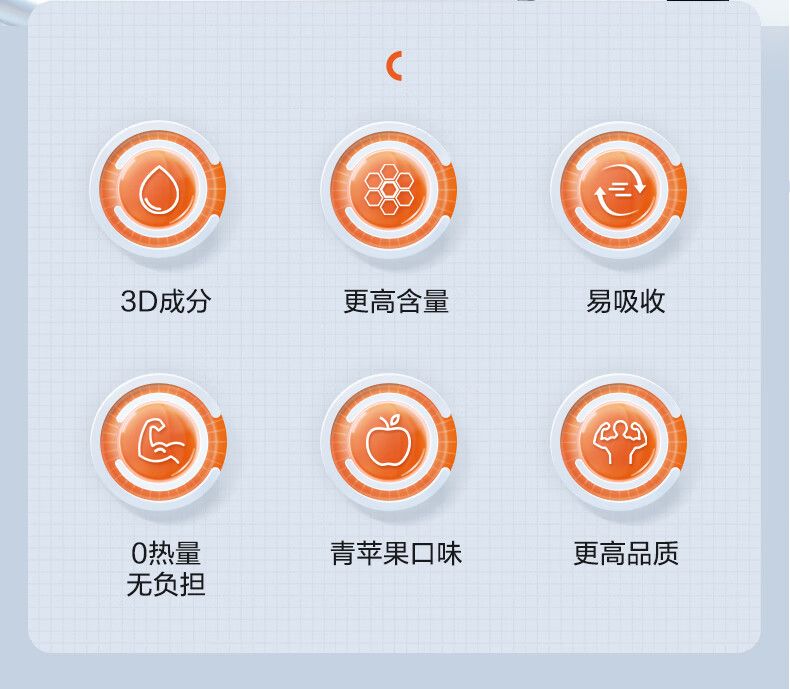 3D成分

更高含量

易吸收

0热量
无负担

青苹果口味

更高品质