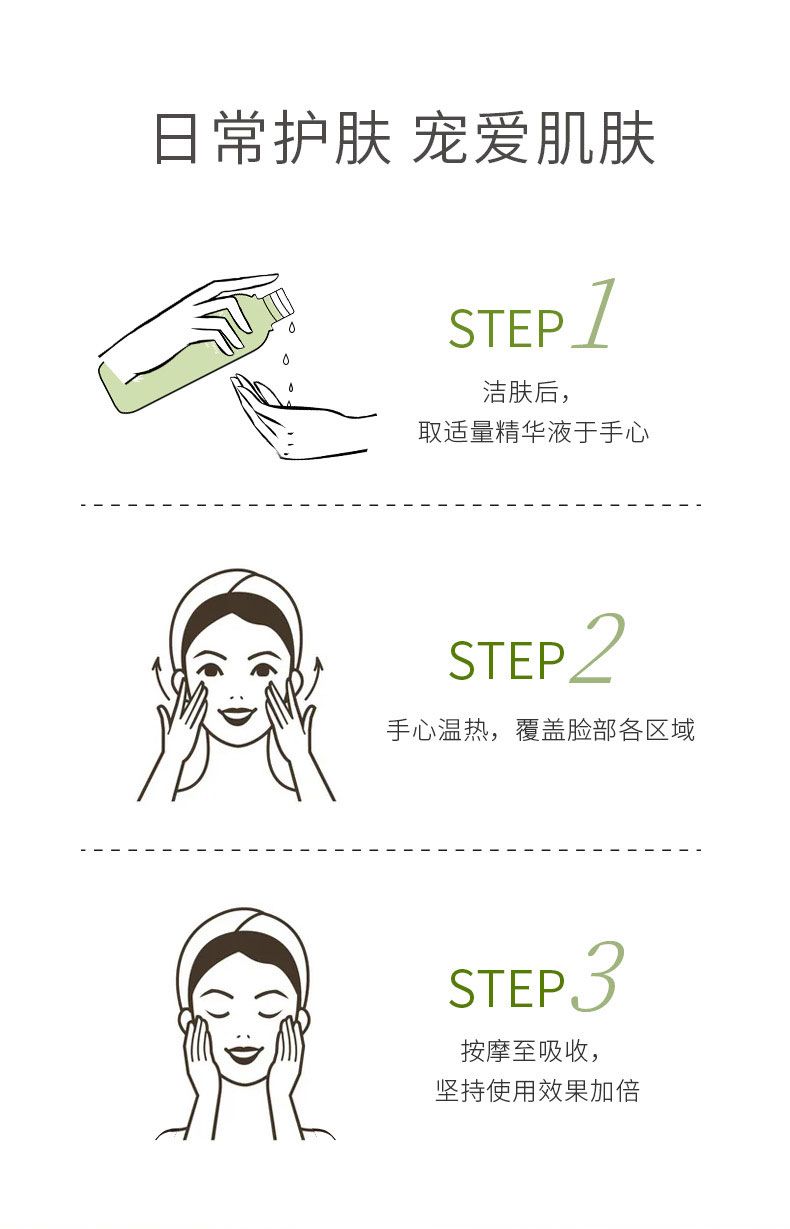 日常护肤 宠爱肌肤

STEP 1
洁肤后，
取适量精华液于手心

STEP 2
手心温热，覆盖脸部各区域

STEP 3
按摩至吸收，
坚持使用效果加倍