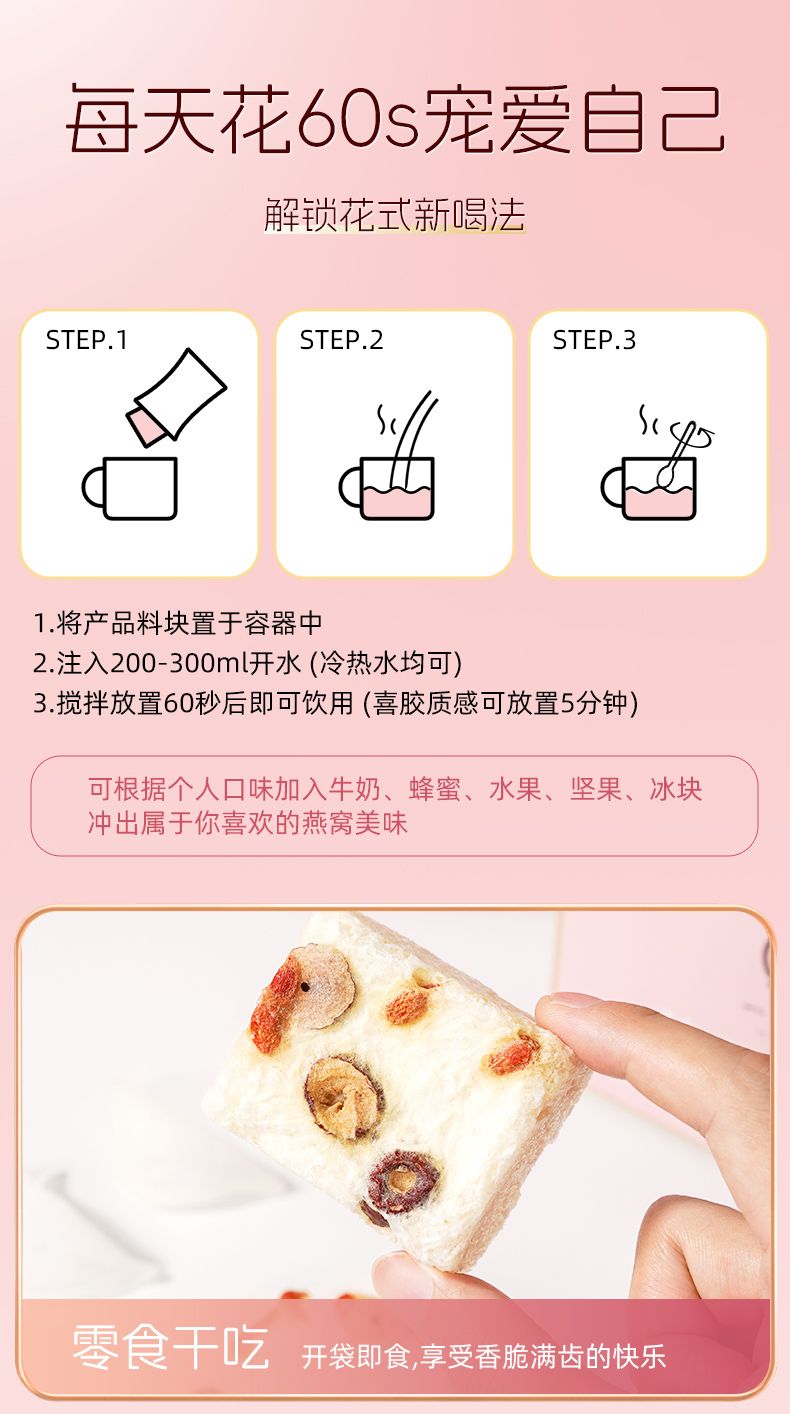 每天花60s宠爱自己

解锁花式新喝法

STEP.1

STEP.2

STEP.3

1.将产品料块置于容器中
2.注入200-300ml开水 (冷热水均可)
3.搅拌放置60秒后即可饮用 (喜胶质感可放置5分钟)

可根据个人口味加入牛奶、蜂蜜、水果、坚果、冰块
冲出属于你喜欢的燕窝美味

零食干吃 开袋即食,享受香脆满齿的快乐