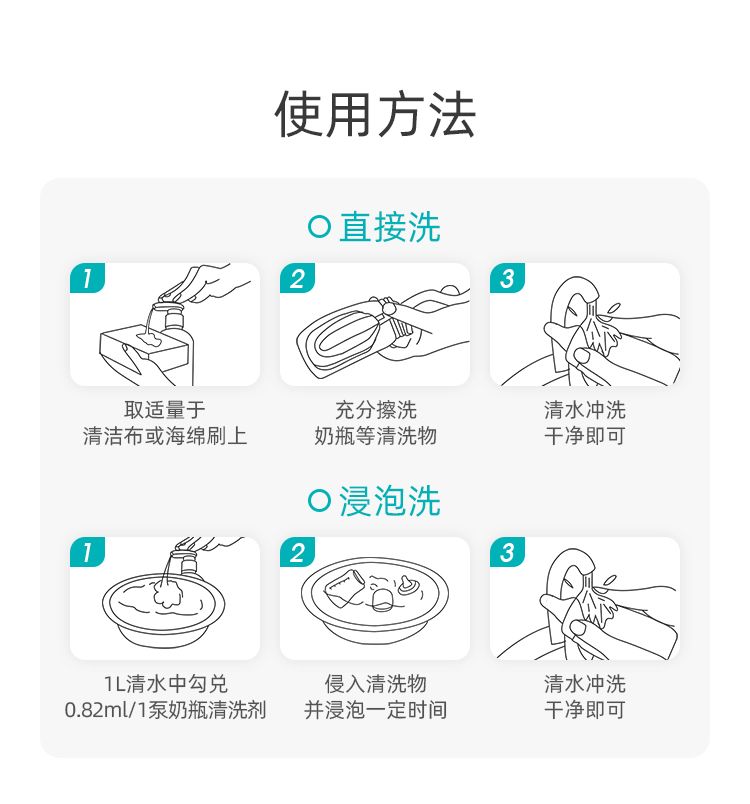 使用方法

直接洗

1

取适量于
清洁布或海绵刷上

2

充分擦洗
奶瓶等清洗物

3

清水冲洗
干净即可

浸泡洗

1

1L清水中勾兑
0.82ml/1泵奶瓶清洗剂

2

侵入清洗物
并浸泡一定时间

3

清水冲洗
干净即可