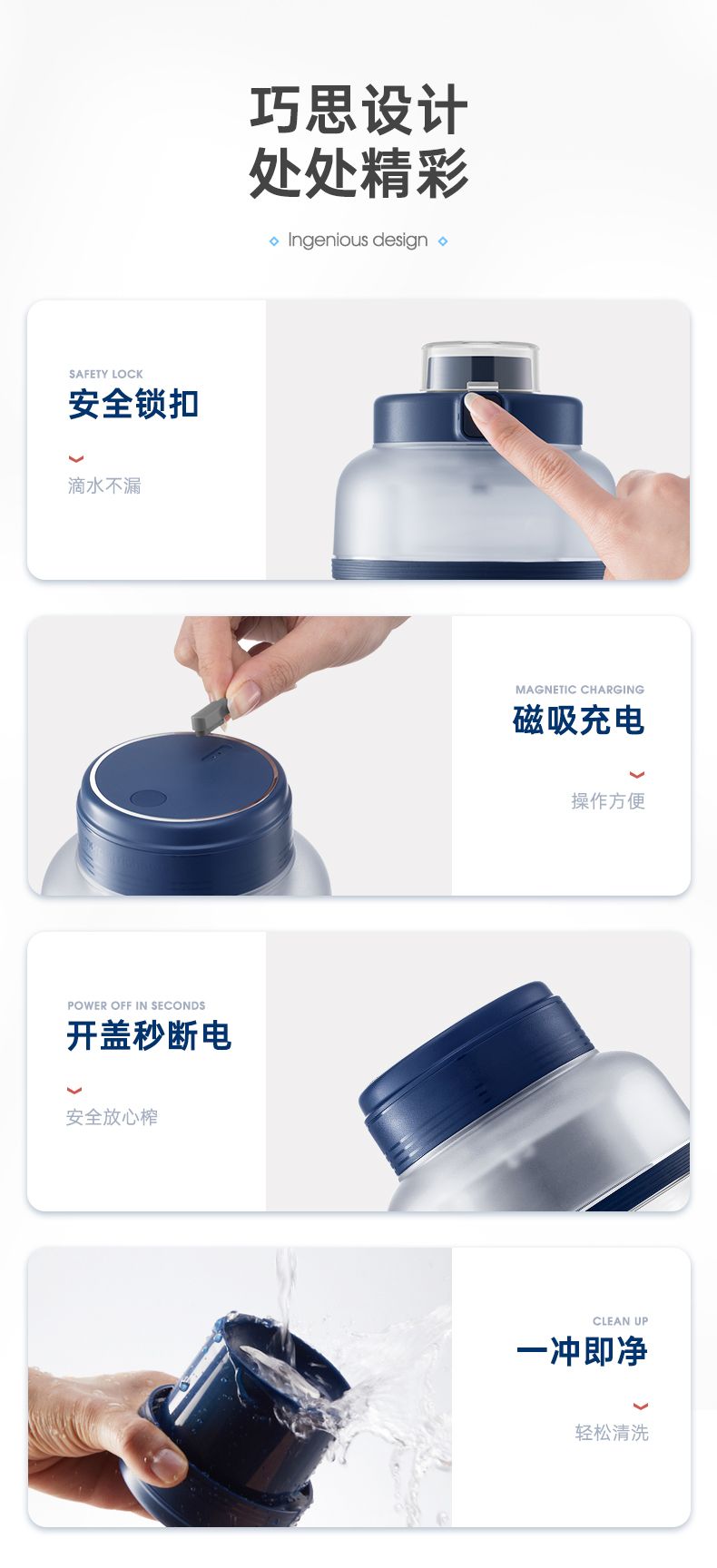 巧思设计
处处精彩

Ingenious design

SAFETY LOCK
安全锁扣

滴水不漏

MAGNETIC CHARGING
磁吸充电

操作方便

POWER OFF IN SECONDS
开盖秒断电

安全放心榨

CLEAN UP
一冲即净

轻松清洗