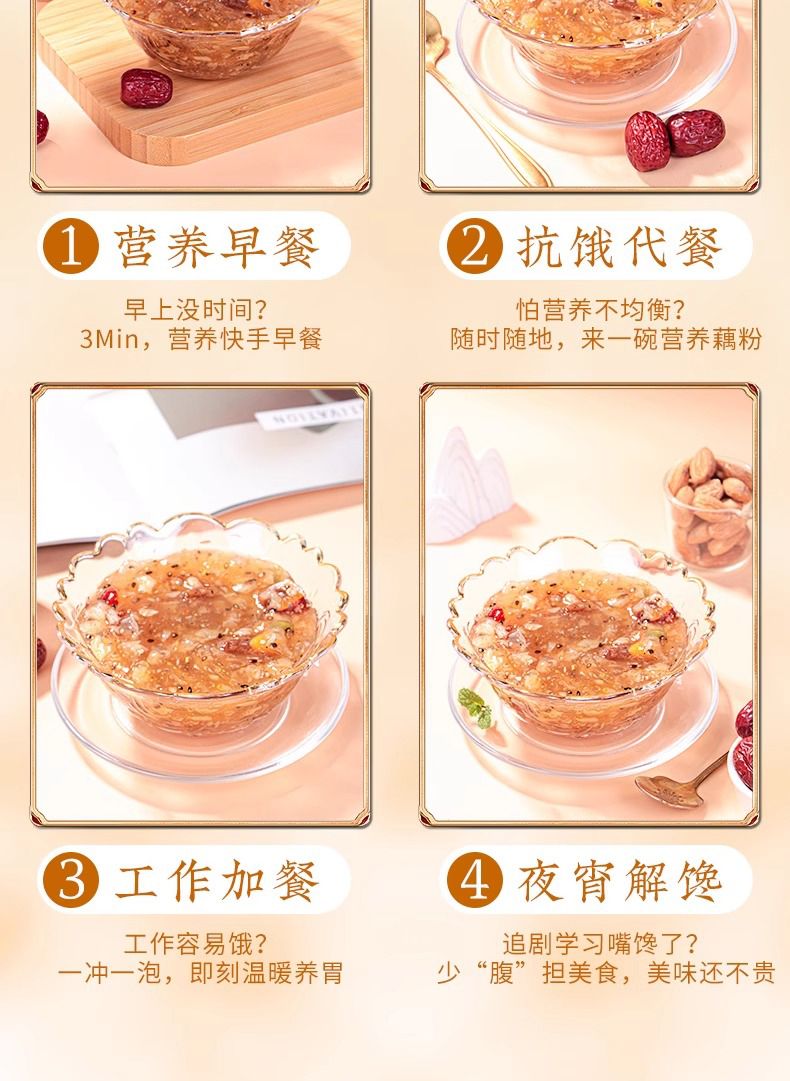 1 营养早餐

早上没时间？
3Min，营养快手早餐

2 抗饿代餐

怕营养不均衡？
随时随地，来一碗营养藕粉

3 工作加餐

工作容易饿？
一冲一泡，即刻温暖养胃

4 夜宵解馋

追剧学习嘴馋了？
少“腹”担美食，美味还不贵