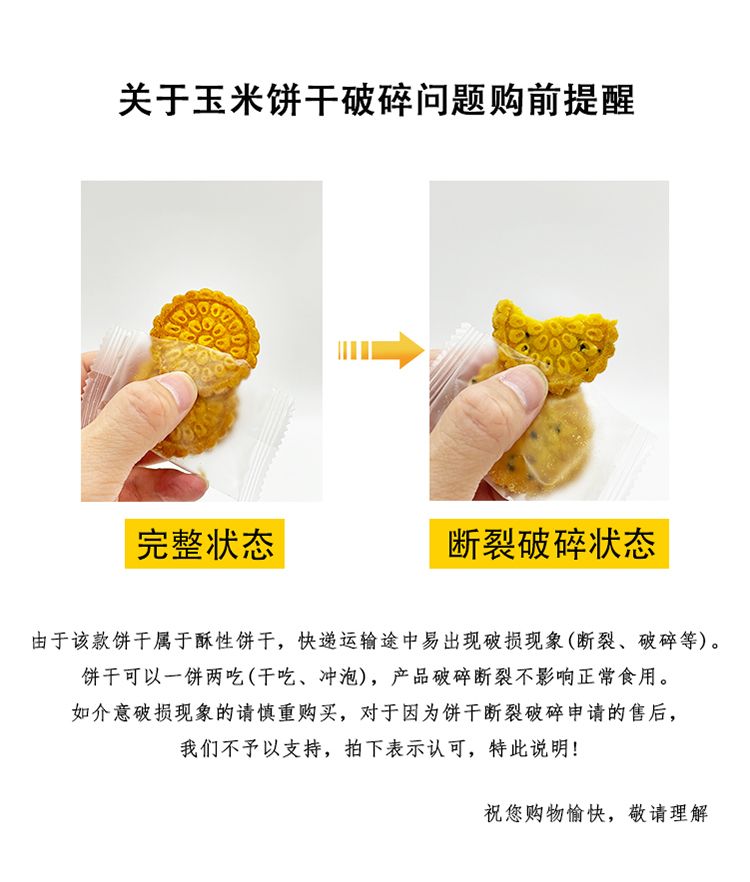 关于玉米饼干破碎问题购前提醒

完整状态

断裂破碎状态

由于该款饼干属于酥性饼干，快递运输途中易出现破损现象(断裂、破碎等)。
饼干可以一饼两吃(干吃、冲泡)，产品破碎断裂不影响正常食用。
如介意破损现象的请慎重购买，对于因为饼干断裂破碎申请的售后，
我们不予以支持，拍下表示认可，特此说明！

祝您购物愉快，敬请理解