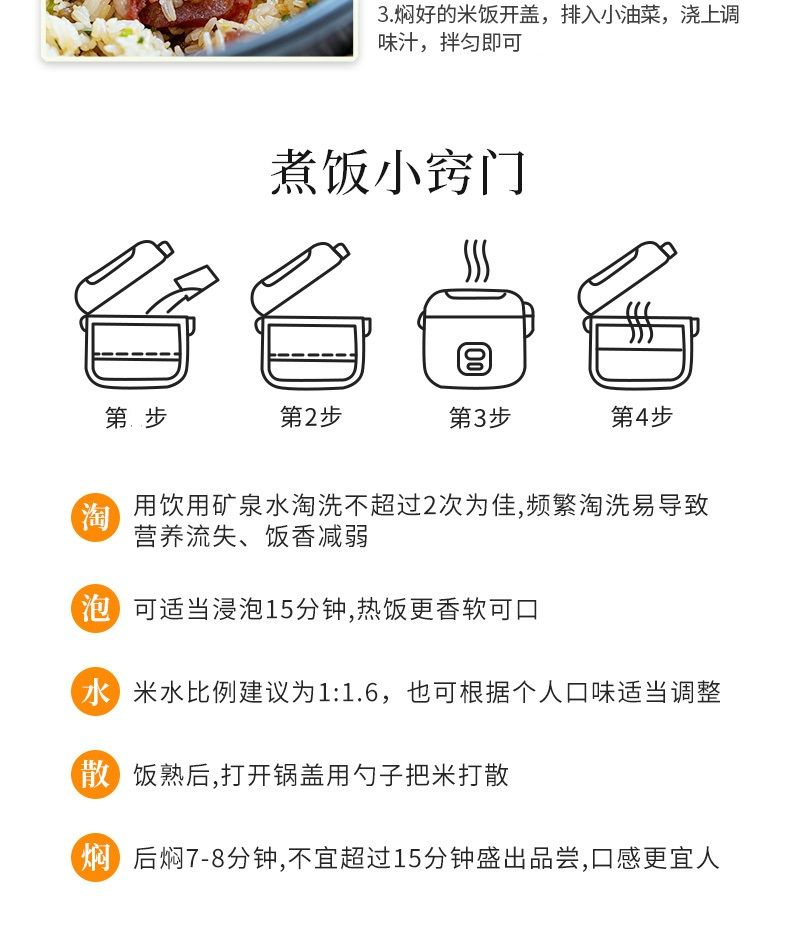 3.焖好的米饭开盖，排入小油菜，浇上调味汁，拌匀即可

煮饭小窍门

第 步

第2步

第3步

第4步

淘 用饮用矿泉水淘洗不超过2次为佳,频繁淘洗易导致营养流失、饭香减弱

泡 可适当浸泡15分钟,热饭更香软可口

水 米水比例建议为1:1.6，也可根据个人口味适当调整

散 饭熟后,打开锅盖用勺子把米打散

焖 后焖7-8分钟,不宜超过15分钟盛出品尝,口感更宜人