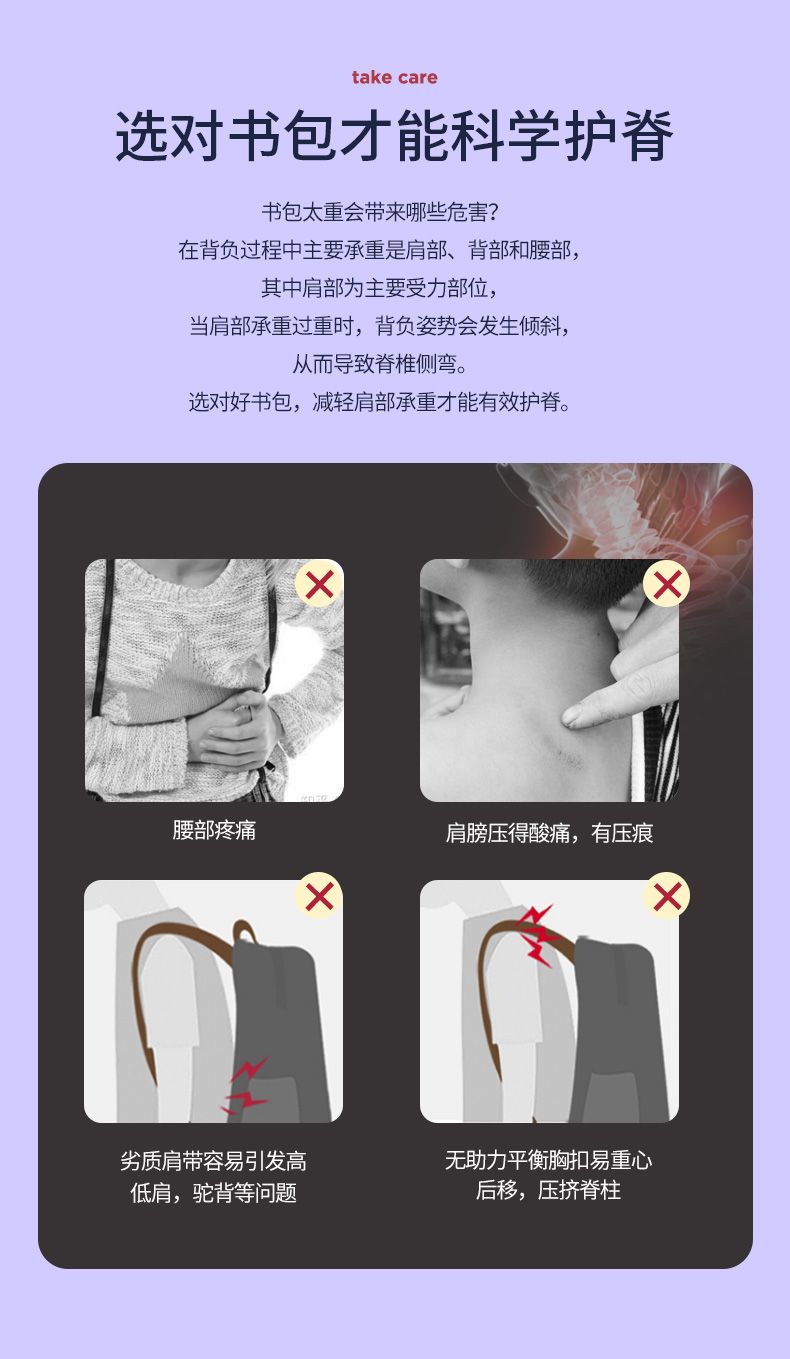 take care

选对书包才能科学护脊

书包太重会带来哪些危害？
在背负过程中主要承重是肩部、背部和腰部，
其中肩部为主要受力部位，
当肩部承重过重时，背负姿势会发生倾斜，
从而导致脊椎侧弯。
选对好书包，减轻肩部承重才能有效护脊。

腰部疼痛

肩膀压得酸痛，有压痕

劣质肩带容易引发高低肩，驼背等问题

无助力平衡胸扣易重心后移，压挤脊柱