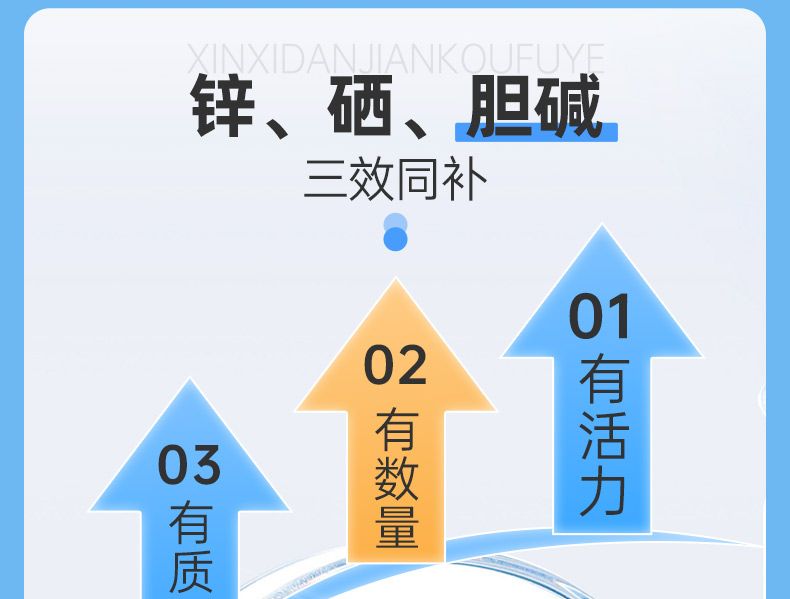 XINXIDANJIANKOUFUYE

锌、硒、胆碱

三效同补

03
有质

02
有数量

01
有活力