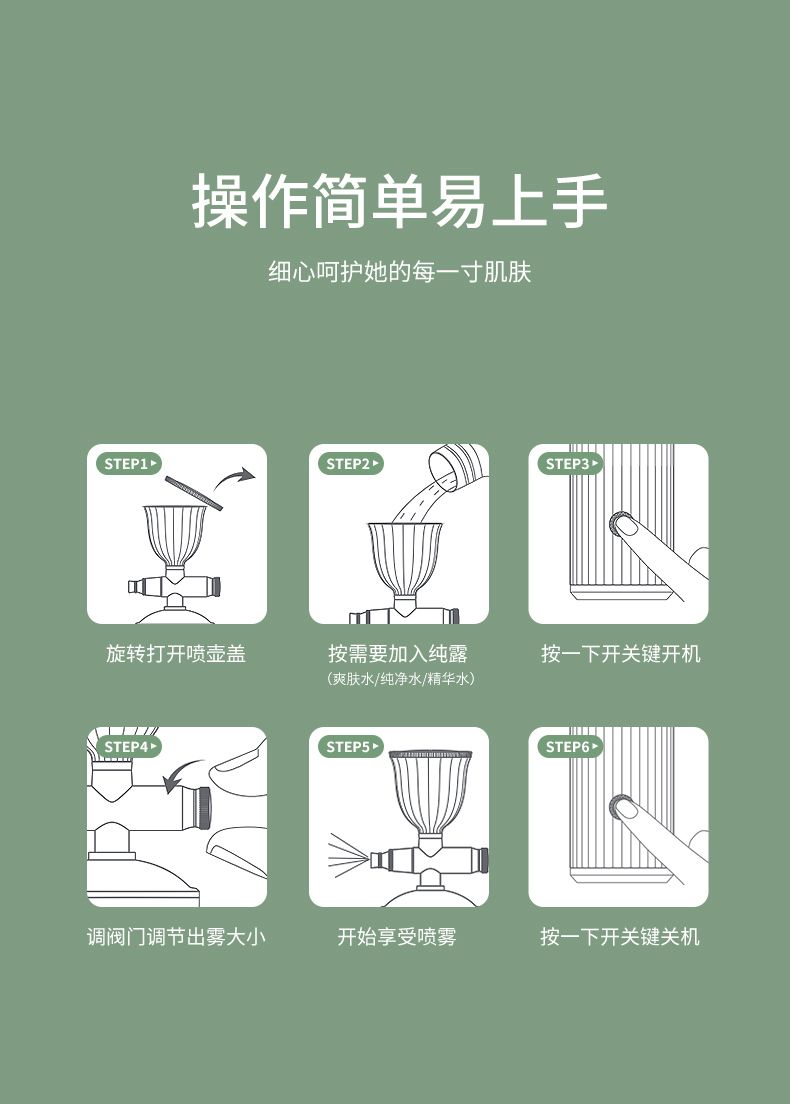 操作简单易上手

细心呵护她的每一寸肌肤

STEP1

旋转打开喷壶盖

STEP2

按需要加入纯露

（爽肤水/纯净水/精华水）

STEP3

按一下开关键开机

STEP4

调阀门调节出雾大小

STEP5

开始享受喷雾

STEP6

按一下开关键关机