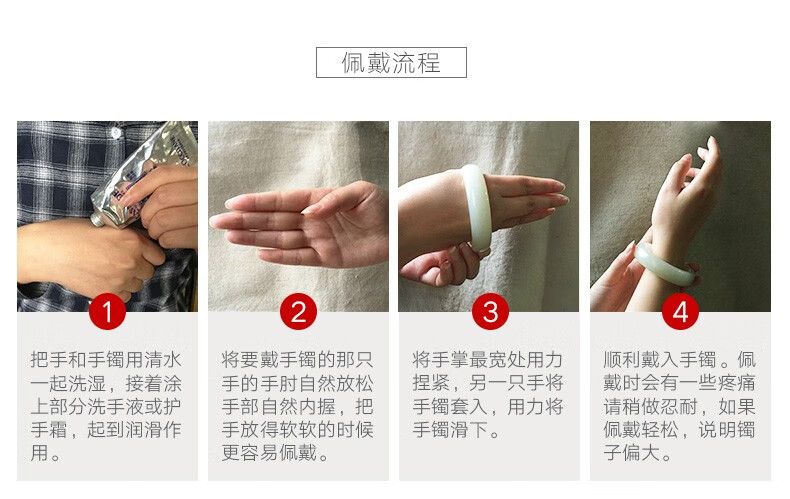 佩戴流程

1

把手和手镯用清水一起洗湿，接着涂上部分洗手液或护手霜，起到润滑作用。

2

将要戴手镯的那只手的手肘自然放松手部自然内握，把手放得软软的时候更容易佩戴。

3

将手掌最宽处用力捏紧，另一只手将手镯套入，用力将手镯滑下。

4

顺利戴入手镯。佩戴时会有一些疼痛请稍做忍耐，如果佩戴轻松，说明镯子偏大。