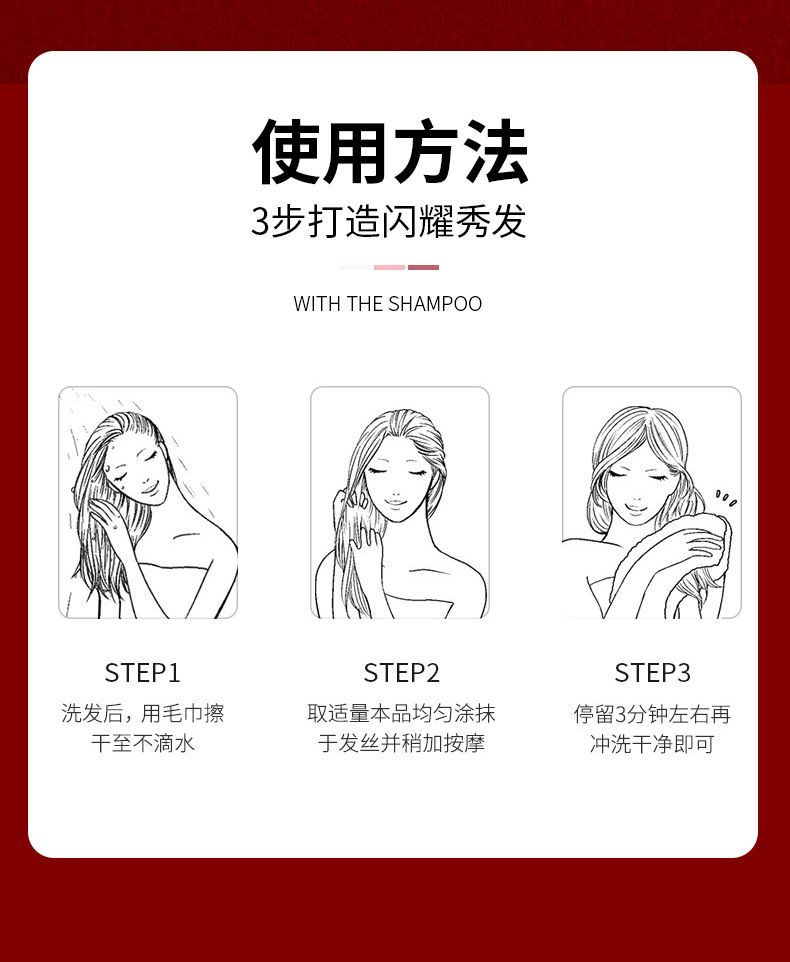 使用方法
3步打造闪耀秀发

WITH THE SHAMPOO

STEP1
洗发后，用毛巾擦干至不滴水

STEP2
取适量本品均匀涂抹于发丝并稍加按摩

STEP3
停留3分钟左右再冲洗干净即可