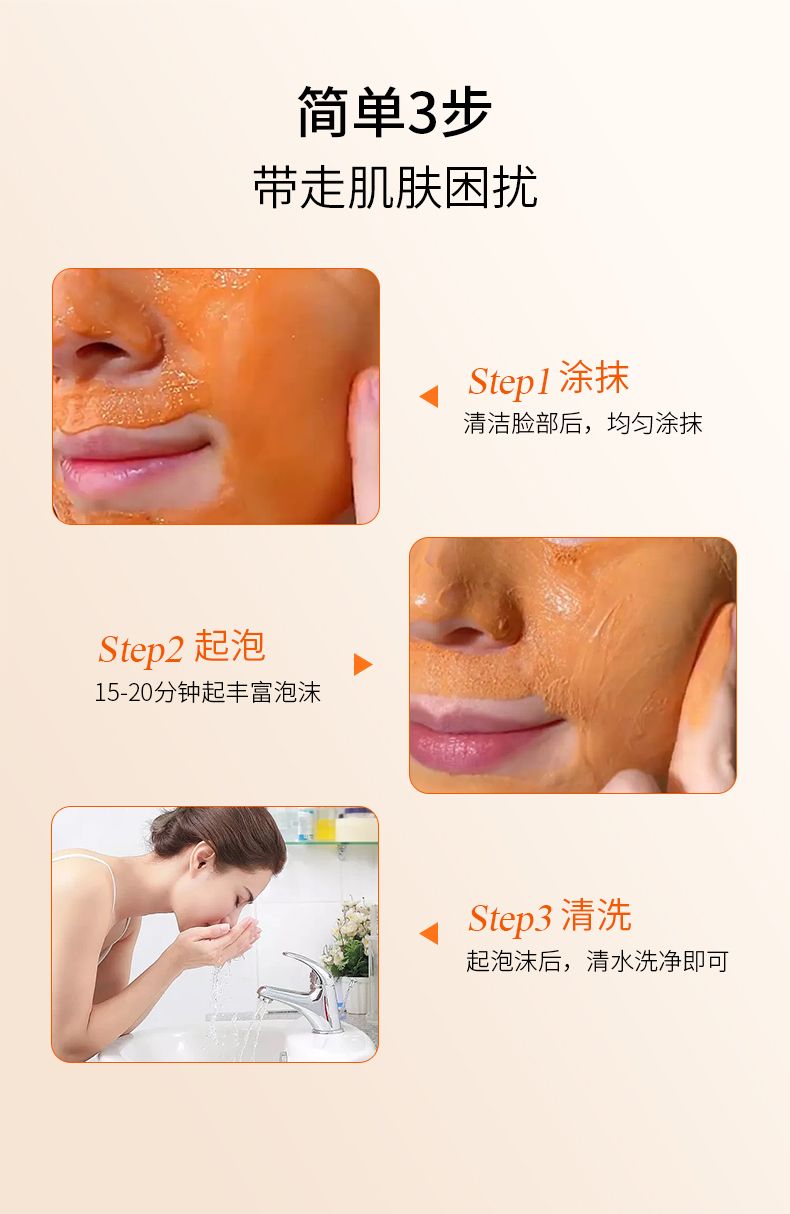 简单3步
带走肌肤困扰

Step1 涂抹
清洁脸部后，均匀涂抹

Step2 起泡
15-20分钟起丰富泡沫

Step3 清洗
起泡沫后，清水洗净即可