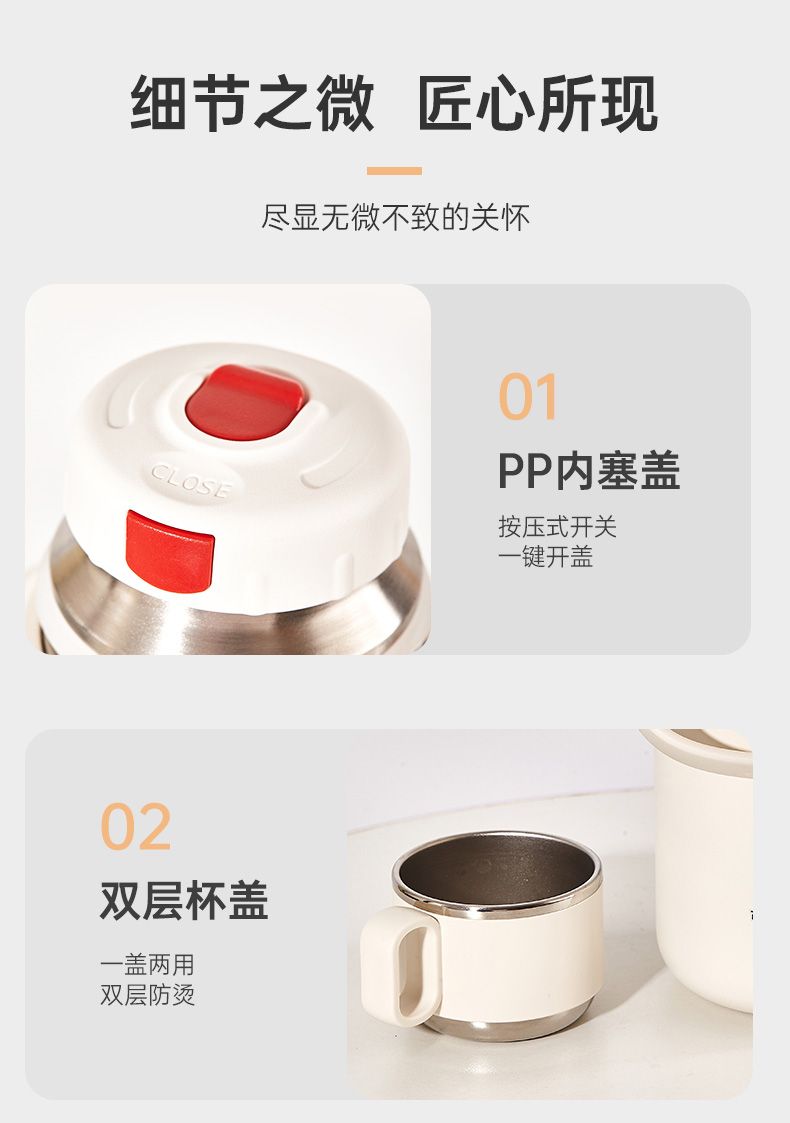 细节之微 匠心所现

尽显无微不致的关怀

CLOSE

01

PP内塞盖

按压式开关
一键开盖

02

双层杯盖

一盖两用
双层防烫