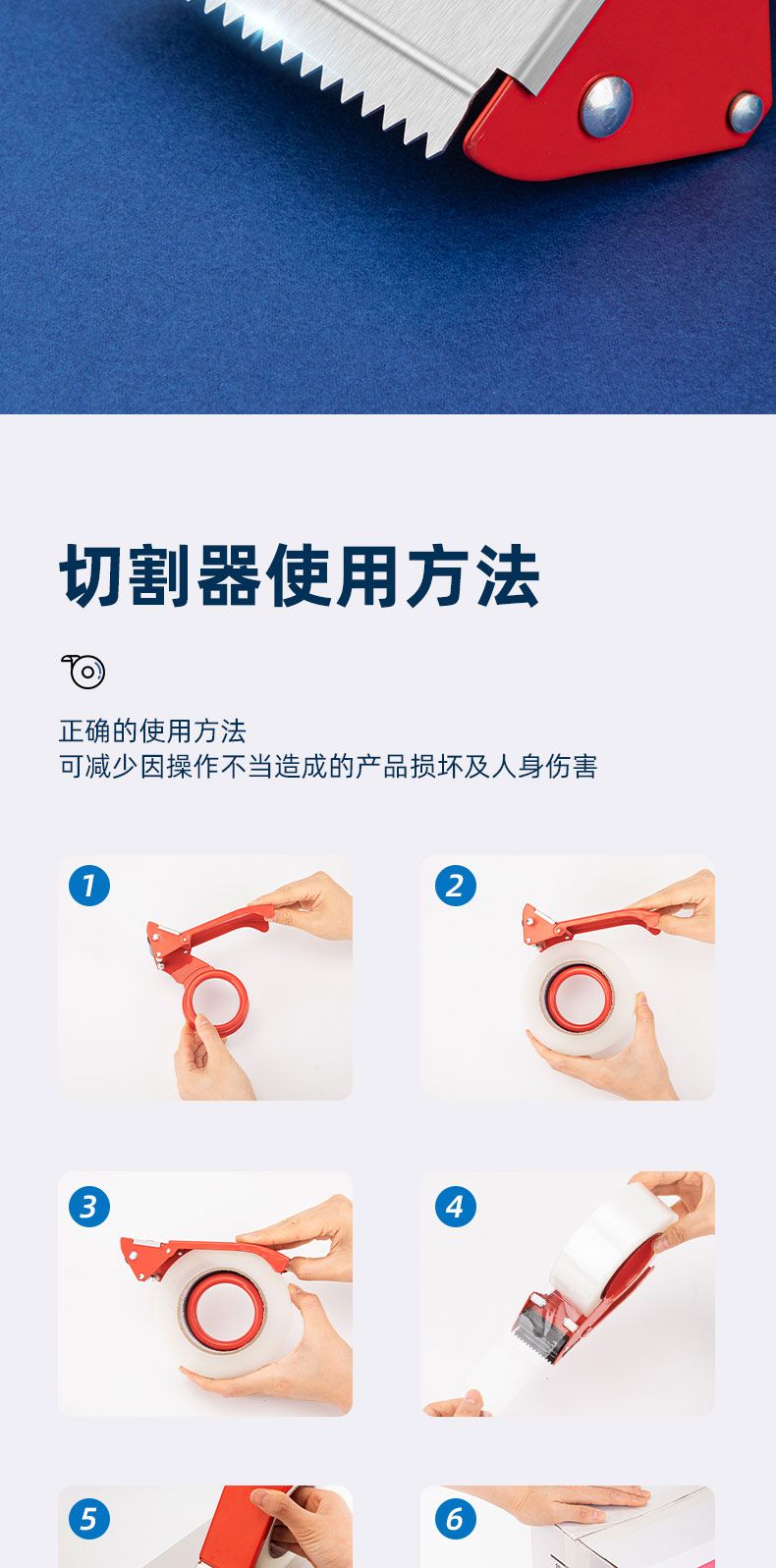 切割器使用方法

正确的使用方法
可减少因操作不当造成的产品损坏及人身伤害

1

2

3

4

5

6