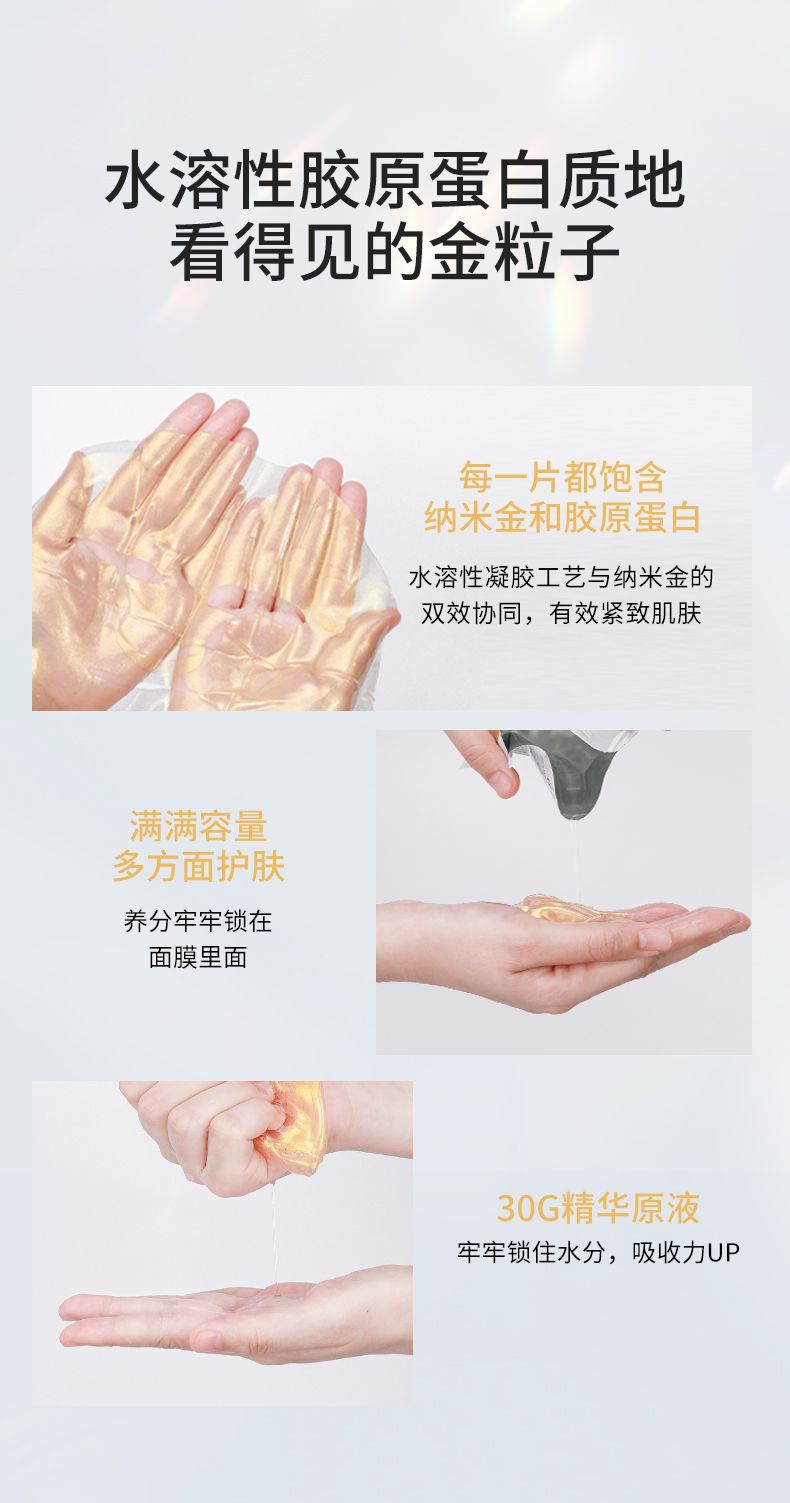 水溶性胶原蛋白质地
看得见的金粒子

每一片都饱含
纳米金和胶原蛋白

水溶性凝胶工艺与纳米金的
双效协同，有效紧致肌肤

满满容量
多方面护肤

养分牢牢锁在
面膜里面

30G精华原液

牢牢锁住水分，吸收力UP