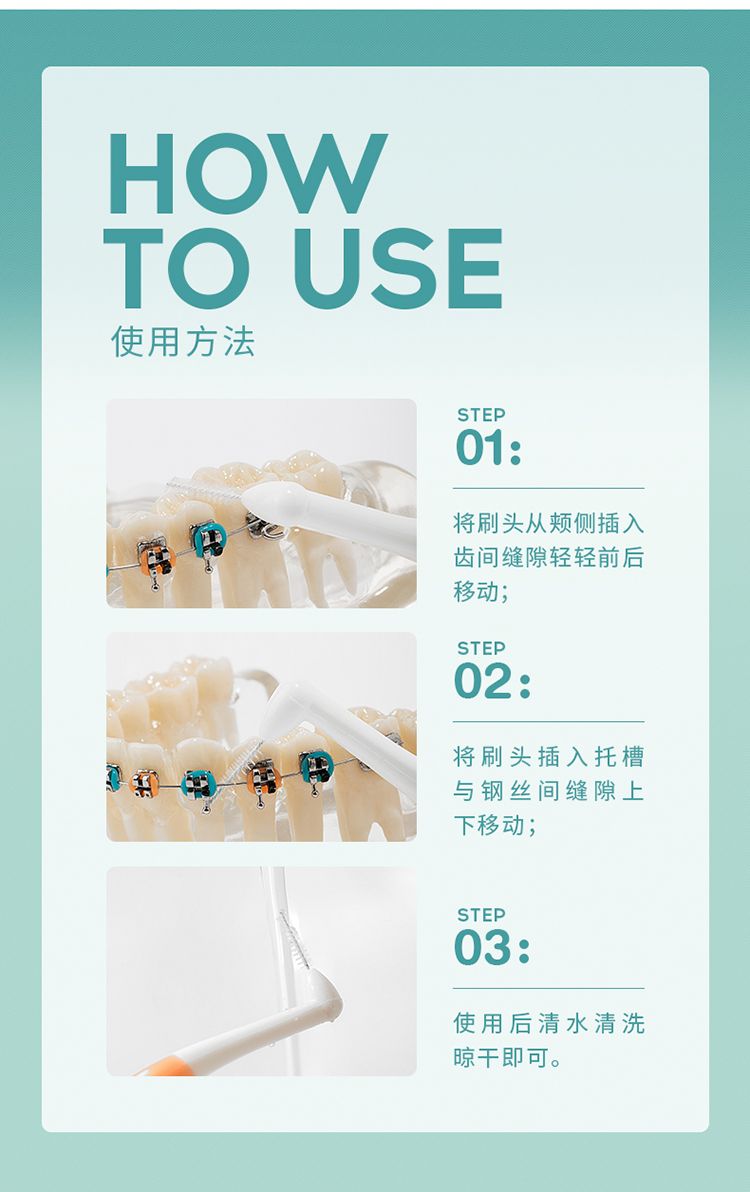 HOW TO USE
使用方法

STEP
01:

将刷头从颊侧插入齿间缝隙轻轻前后移动;

STEP
02:

将刷头插入托槽与钢丝间缝隙上下移动;

STEP
03:

使用后清水清洗晾干即可。