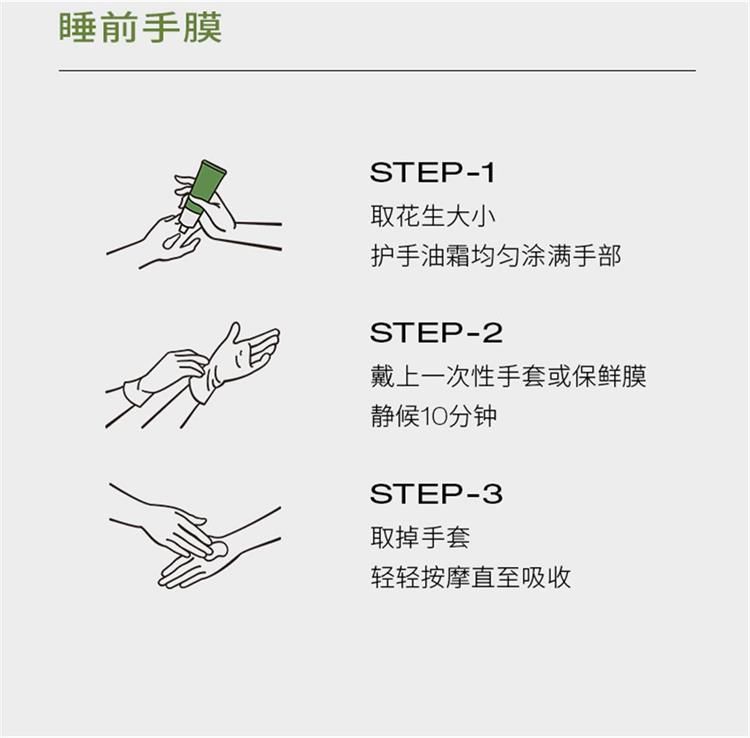 睡前手膜

STEP-1
取花生大小
护手油霜均匀涂满手部

STEP-2
戴上一次性手套或保鲜膜
静候10分钟

STEP-3
取掉手套
轻轻按摩直至吸收