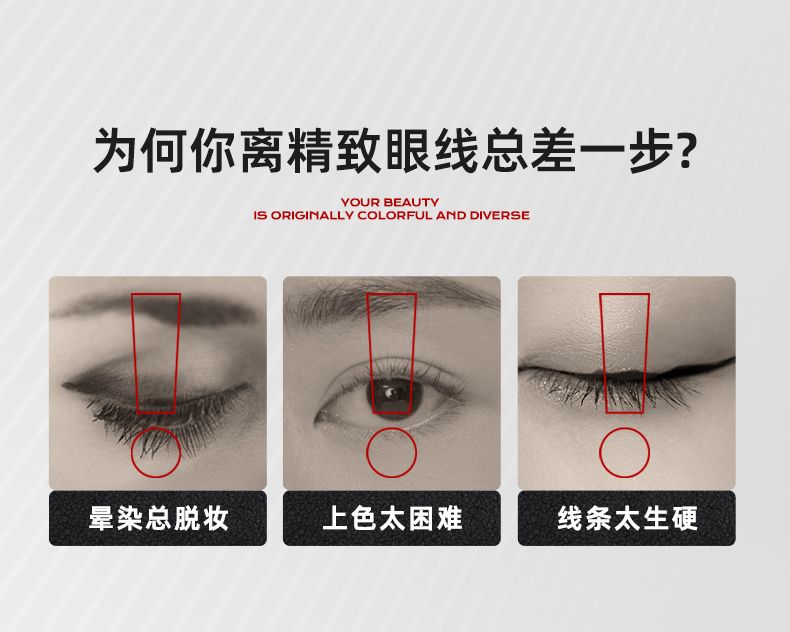 为何你离精致眼线总差一步?

YOUR BEAUTY
IS ORIGINALLY COLORFUL AND DIVERSE

晕染总脱妆

上色太困难

线条太生硬