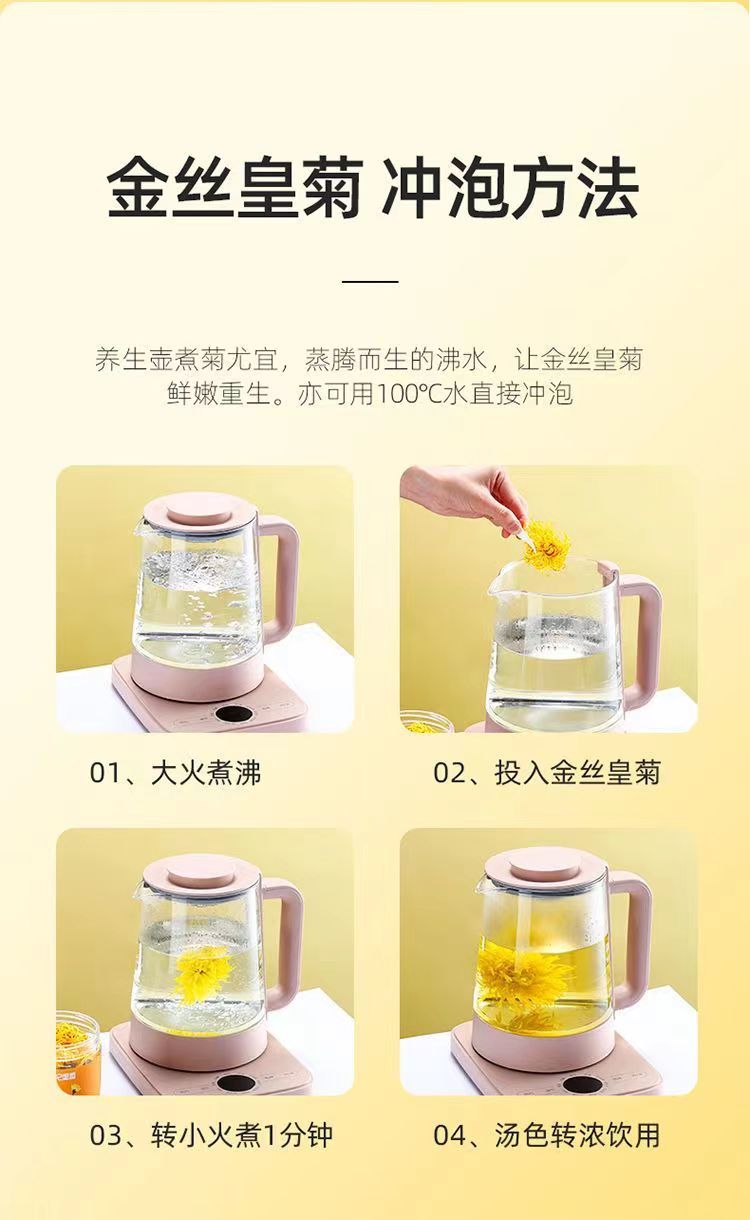 金丝皇菊 冲泡方法

养生壶煮菊尤宜，蒸腾而生的沸水，让金丝皇菊鲜嫩重生。亦可用100℃水直接冲泡

01、大火煮沸

02、投入金丝皇菊

03、转小火煮1分钟

04、汤色转浓饮用