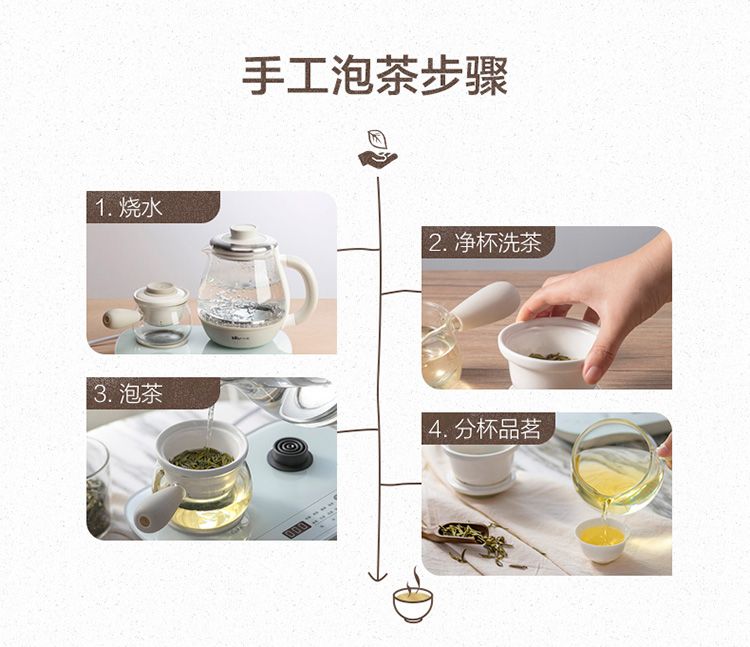 手工泡茶步骤

1. 烧水

2. 净杯洗茶

3. 泡茶

4. 分杯品茗