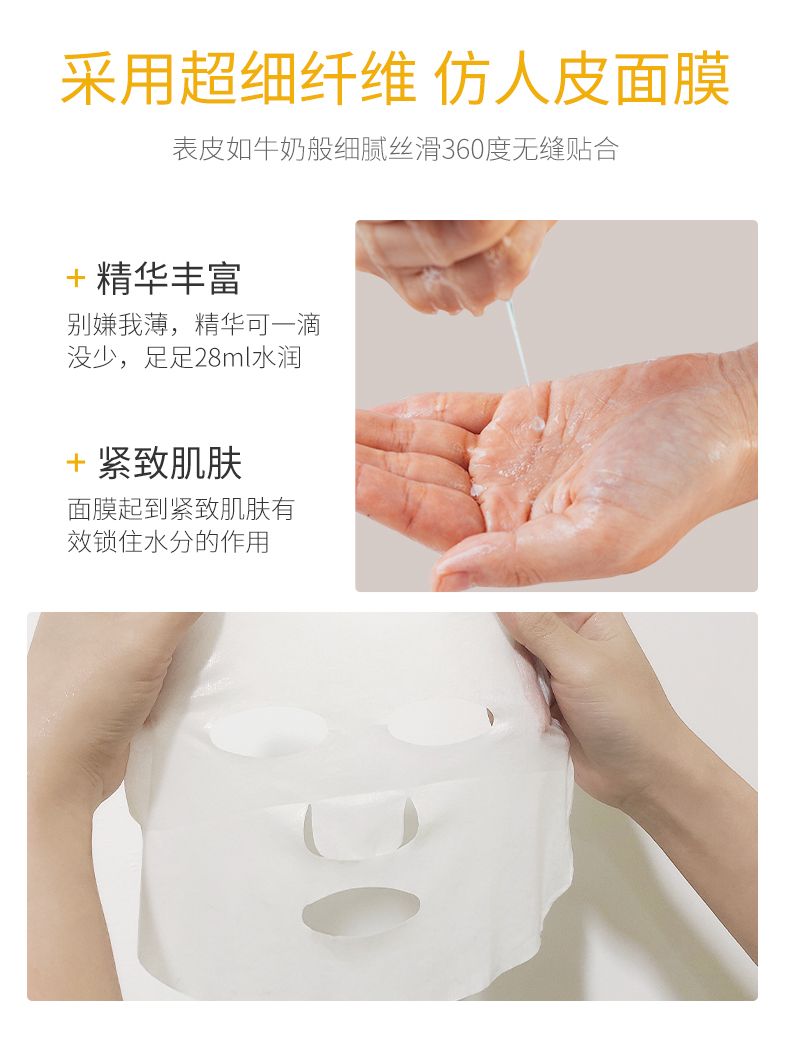 采用超细纤维 仿人皮面膜

表皮如牛奶般细腻丝滑360度无缝贴合

+ 精华丰富

别嫌我薄，精华可一滴没少，足足28ml水润

+ 紧致肌肤

面膜起到紧致肌肤有效锁住水分的作用