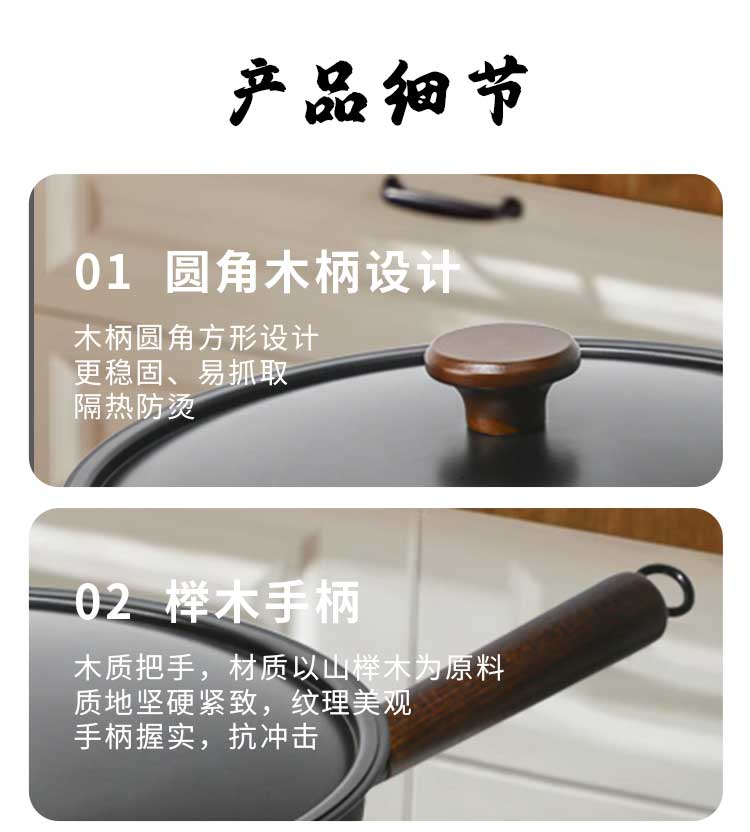 产品细节

01 圆角木柄设计

木柄圆角方形设计
更稳固、易抓取
隔热防烫

02 榉木手柄

木质把手，材质以山榉木为原料
质地坚硬紧致，纹理美观
手柄握实，抗冲击