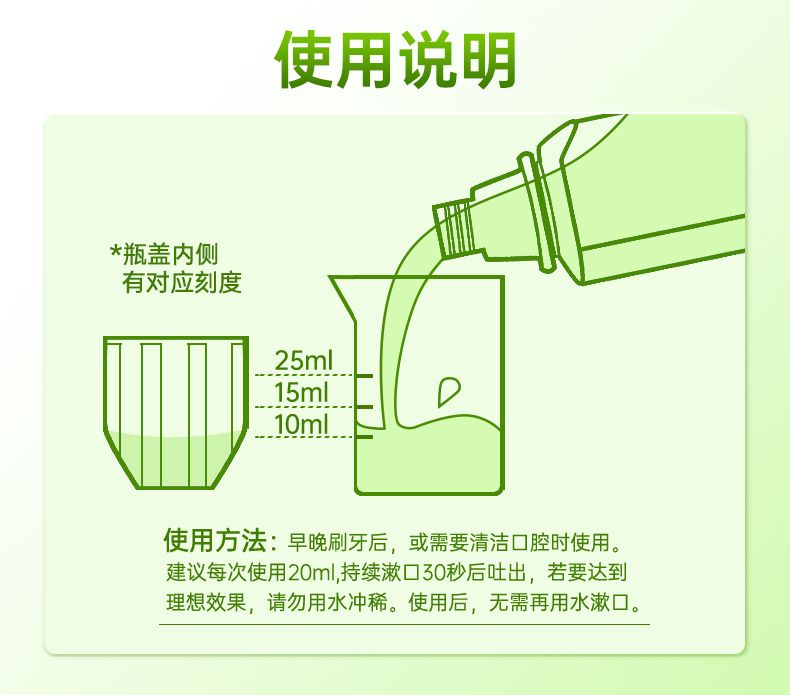 使用说明

*瓶盖内侧
有对应刻度

25ml
15ml
10ml

使用方法：早晚刷牙后，或需要清洁口腔时使用。建议每次使用20ml,持续漱口30秒后吐出，若要达到理想效果，请勿用水冲稀。使用后，无需再用水漱口。