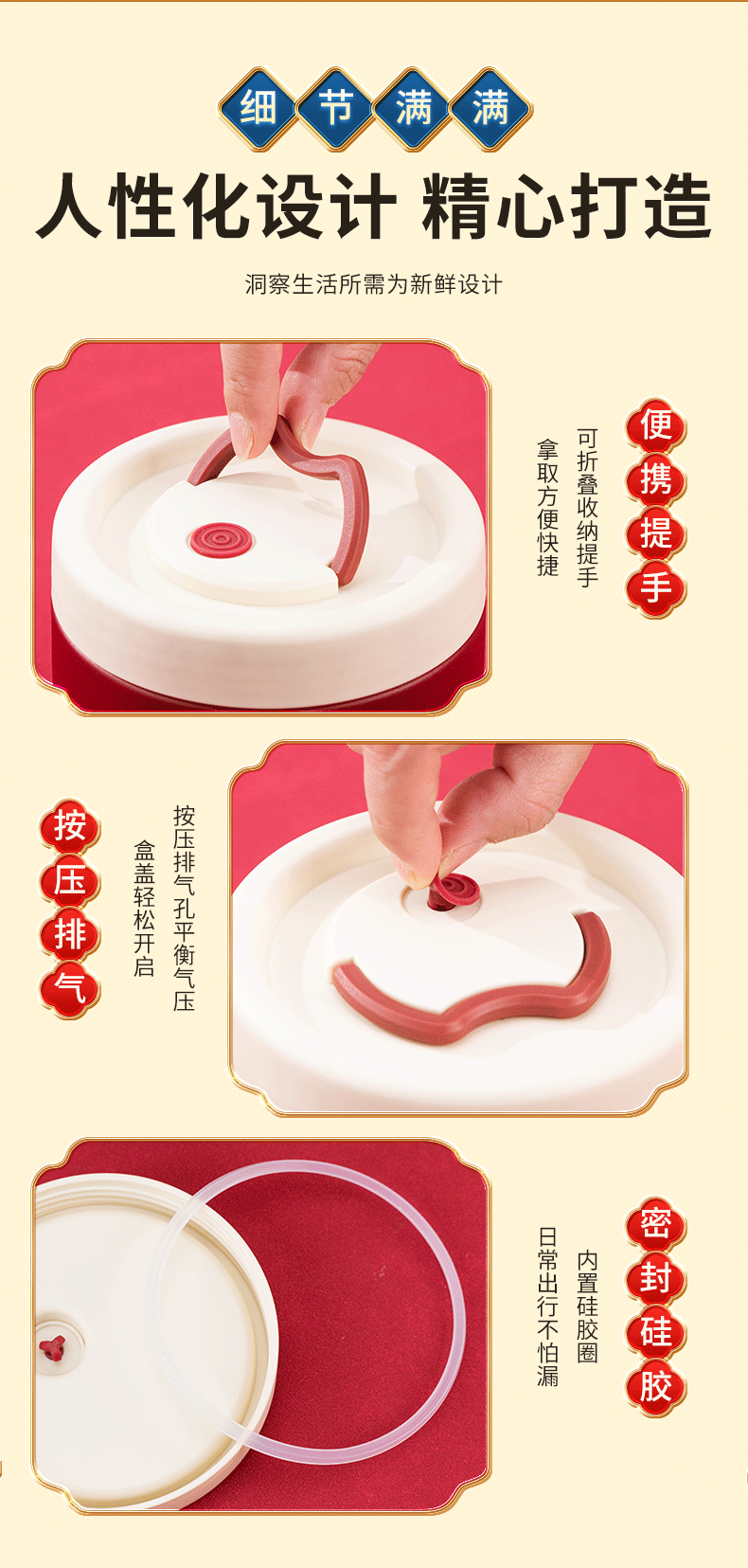 细节满满

人性化设计 精心打造

洞察生活所需为新鲜设计

便携提手

可折叠收纳提手

拿取方便快捷

按压排气

按压排气孔平衡气压

盒盖轻松开启

密封硅胶

内置硅胶圈

日常出行不怕漏