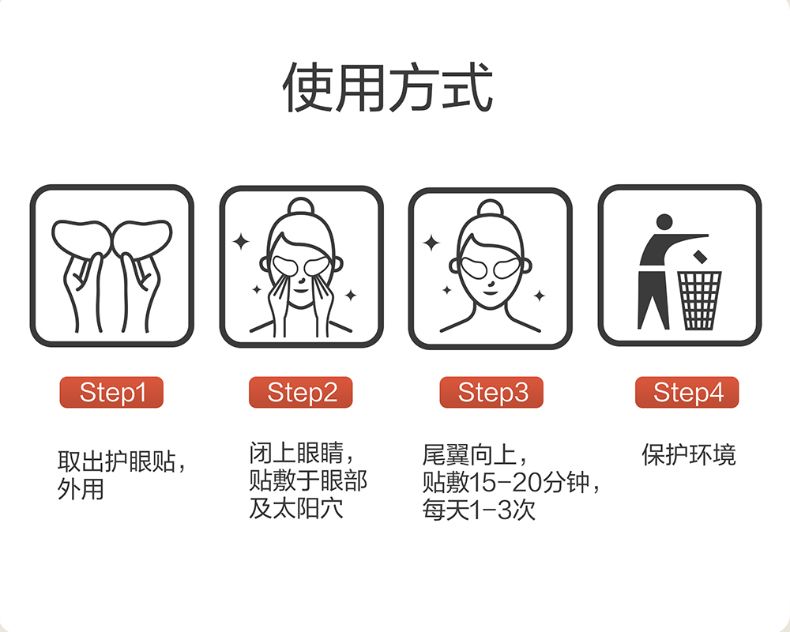 使用方式

Step1

取出护眼贴，外用

Step2

闭上眼睛，贴敷于眼部及太阳穴

Step3

尾翼向上，贴敷15-20分钟，每天1-3次

Step4

保护环境