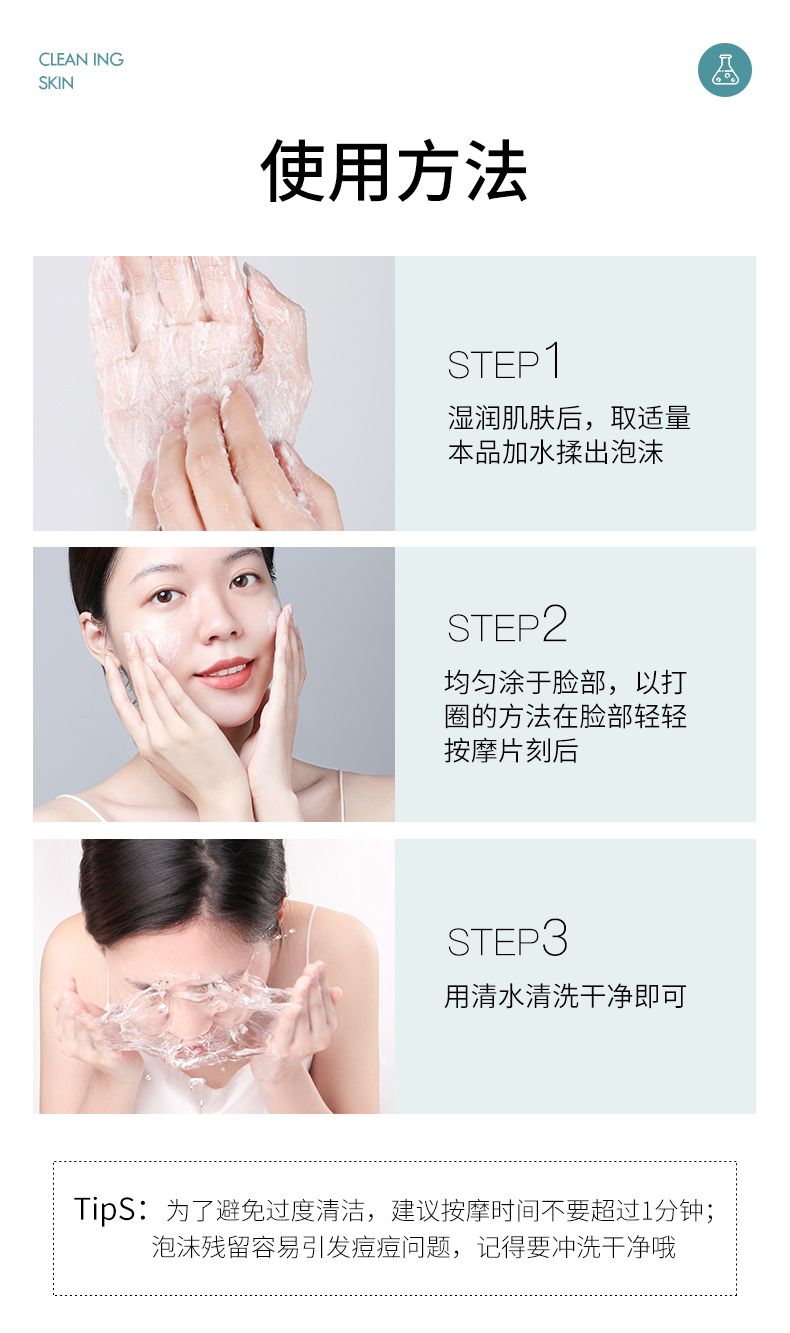 CLEAN ING
SKIN

使用方法

STEP1
湿润肌肤后，取适量本品加水揉出泡沫

STEP2
均匀涂于脸部，以打圈的方法在脸部轻轻按摩片刻后

STEP3
用清水清洗干净即可

TipS：为了避免过度清洁，建议按摩时间不要超过1分钟；泡沫残留容易引发痘痘问题，记得要冲洗干净哦